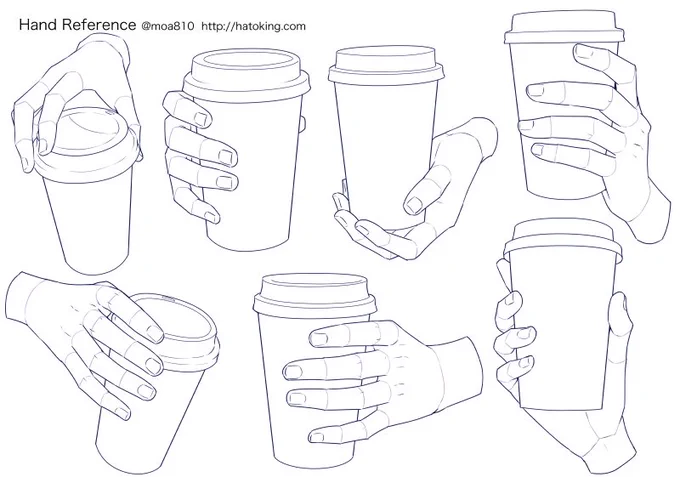 Hand Reference @moa810 http://hatoking.com