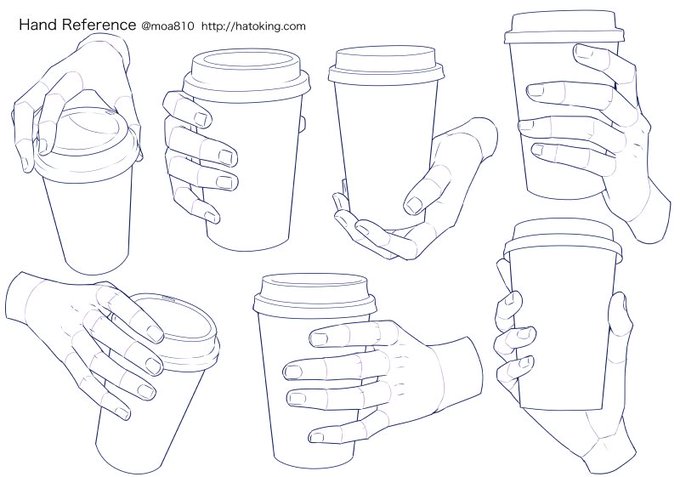 Hand Reference @moa810 http://hatoking.com