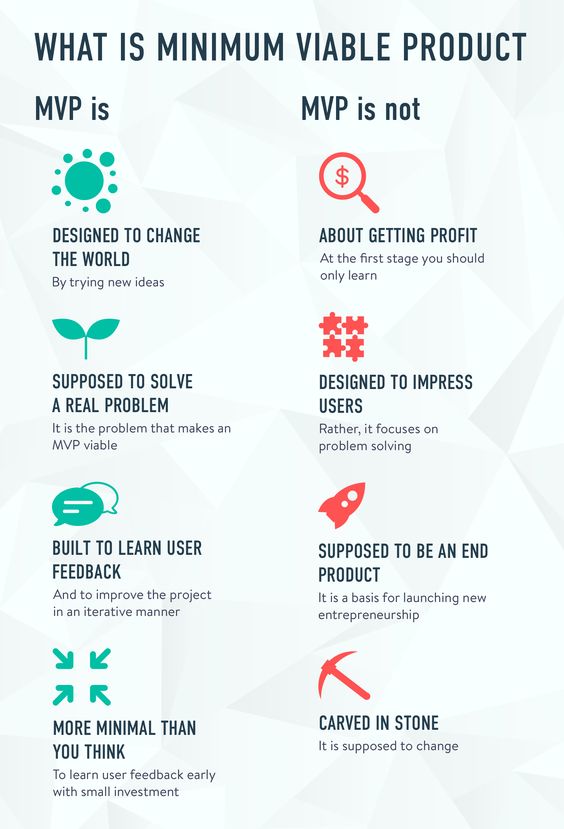 WHAT IS MINIMUM VIABLE PRODUCT

MVP is

DESIGNED TO CHANGE THE WORLD
By trying new ideas

SUPPOSED TO SOLVE A REAL PROBLEM
It is the problem that makes an MVP viable

BUILT TO LEARN USER FEEDBACK
And to improve the project in an iterative manner

MORE MINIMAL THAN YOU THINK
To learn user feedback early with small investment

MVP is not

$

ABOUT GETTING PROFIT
At the first stage you should only learn

DESIGNED TO IMPRESS USERS
Rather, it focuses on problem solving

SUPPOSED TO BE AN END PRODUCT
It is a basis for launching new entrepreneurship

CARVED IN STONE
It is supposed to change