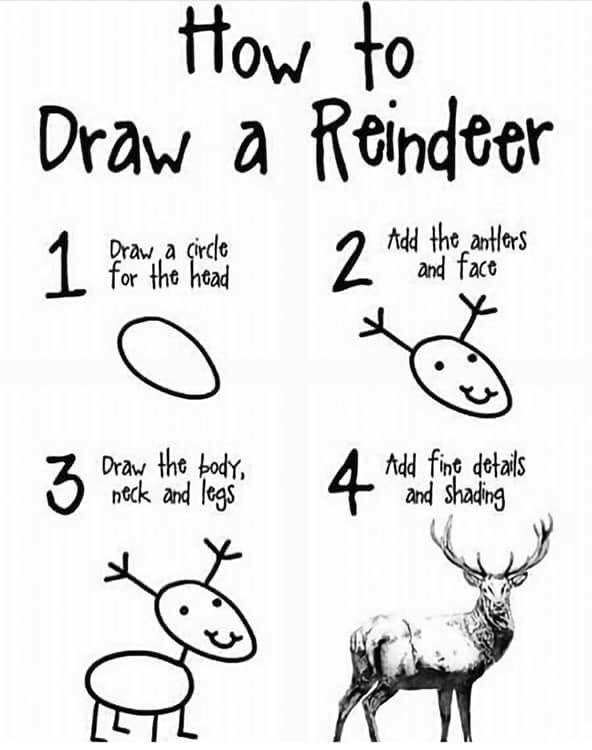 How to
Draw a Reindeer

1 Draw a circle for the head

2 Add the antlers and face

3 Draw the body, neck and legs

4 Add fine details and shading