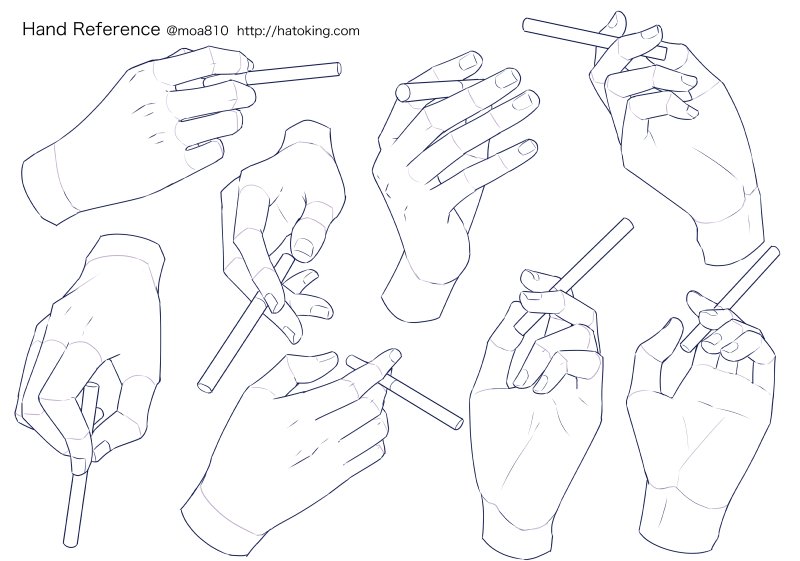 Hand Reference @moa810 http://hatoking.com