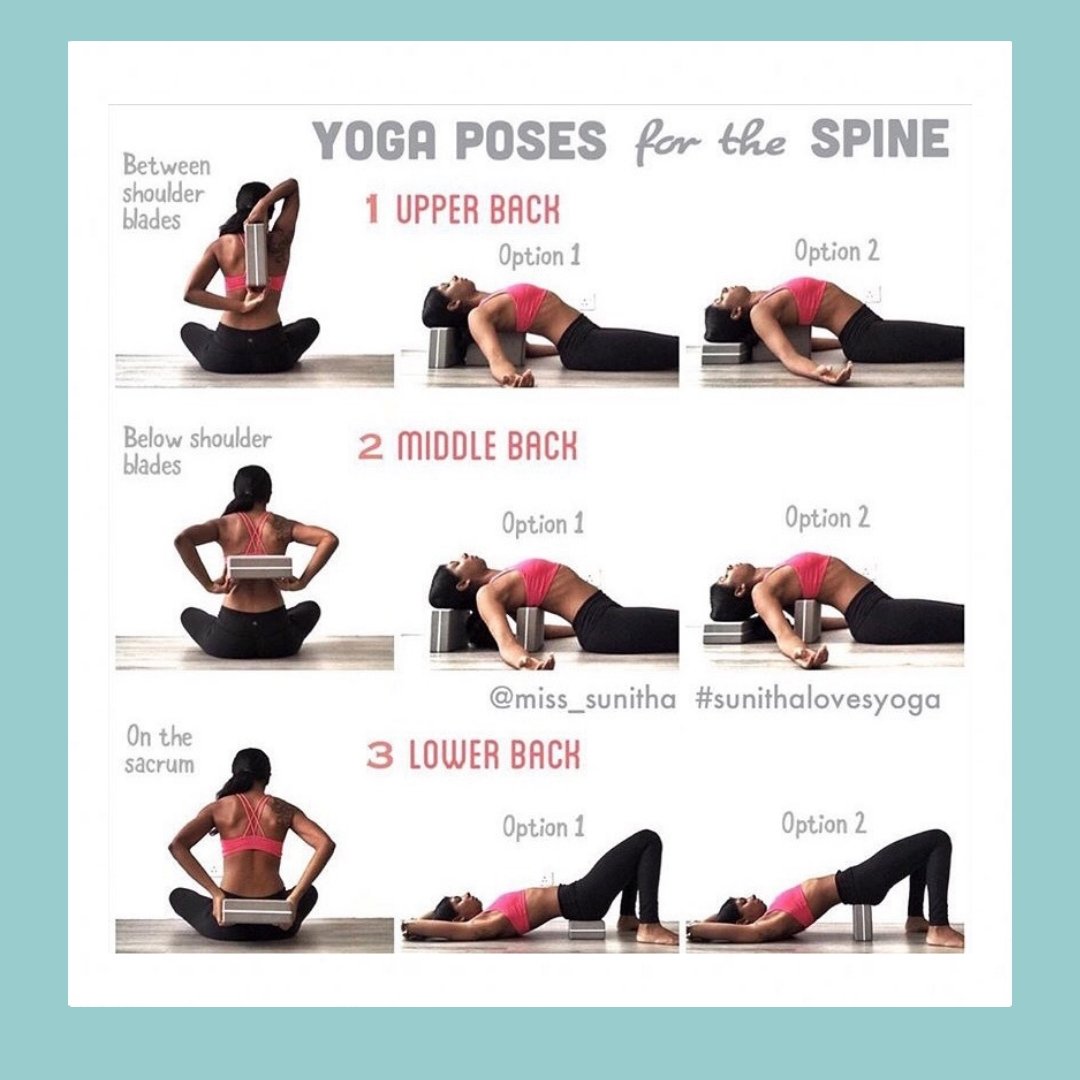 YOGA POSES for the SPINE

Between shoulder blades

1 UPPER BACK

Option 1

Option 2

Below shoulder blades

2 MIDDLE BACK

Option 1

Option 2

@miss_sunitha #sunithalovesyoga

On the sacrum

3 LOWER BACK

Option 1

Option 2