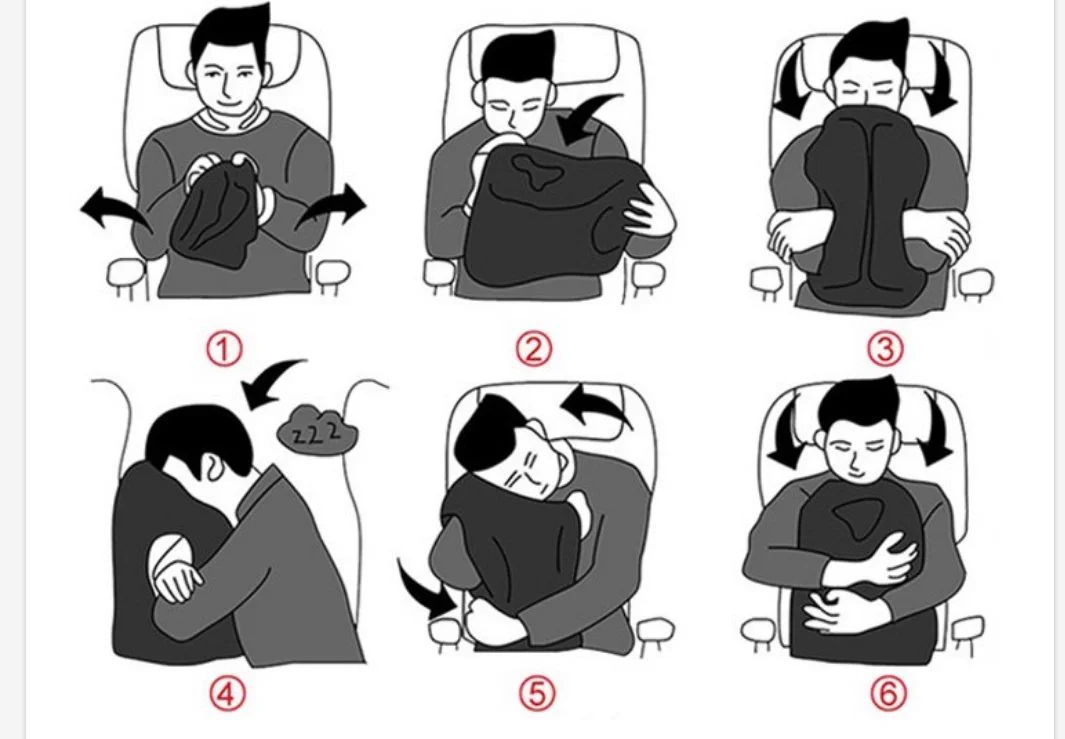 ①
②
③
zzz
④
⑤
⑥