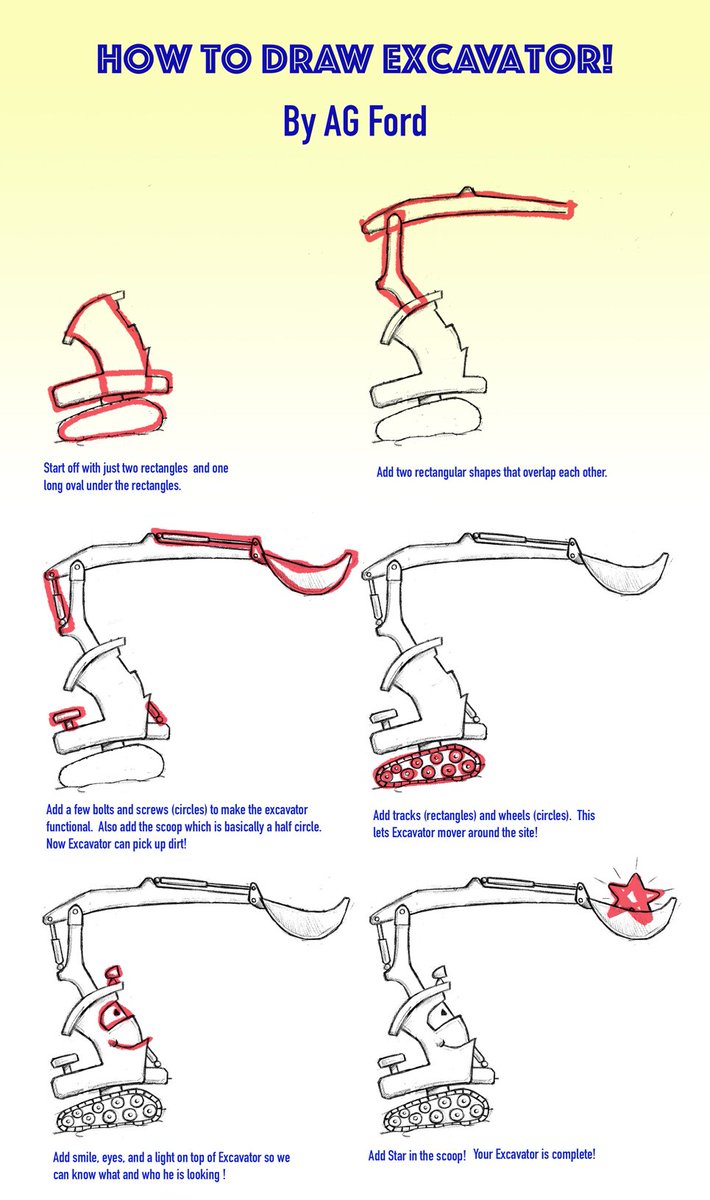 HOW TO DRAW EXCAVATOR!
By AG Ford

Start off with just two rectangles and one long oval under the rectangles.

Add two rectangular shapes that overlap each other.

Add a few bolts and screws (circles) to make the excavator functional. Also add the scoop which is basically a half circle. Now Excavator can pick up dirt!

Add tracks (rectangles) and wheels (circles). This lets Excavator mover around the site!

Add smile, eyes, and a light on top of Excavator so we can know what and who he is looking !

Add Star in the scoop! Your Excavator is complete!