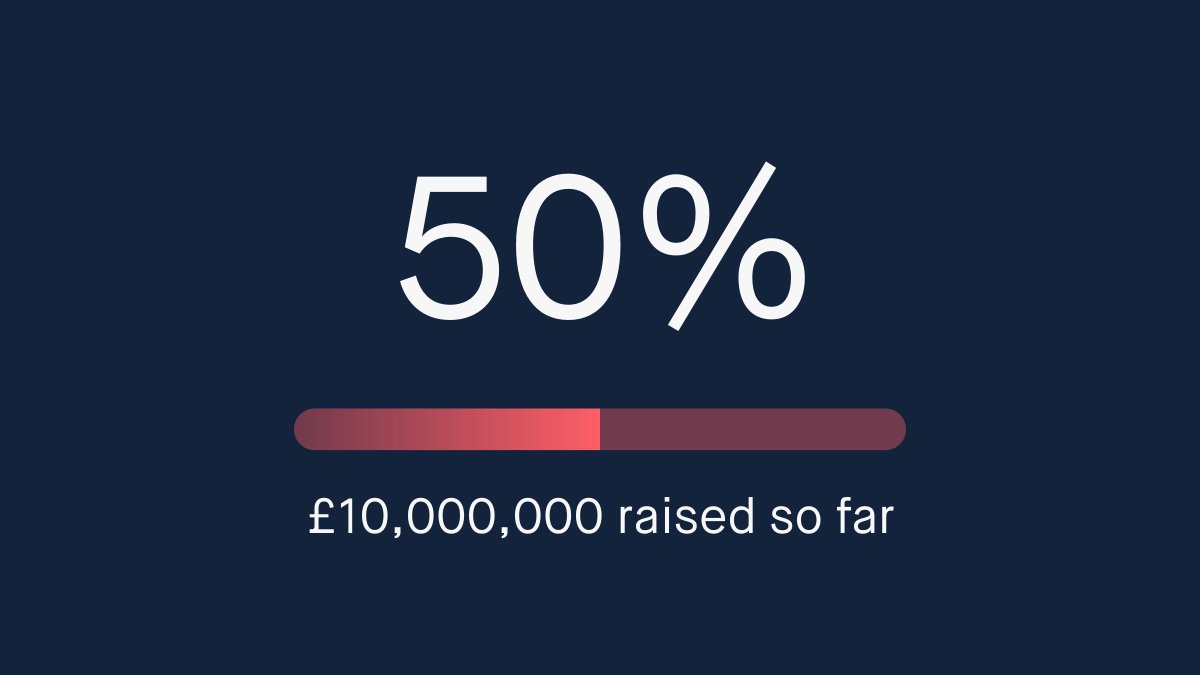 50%

£10,000,000 raised so far