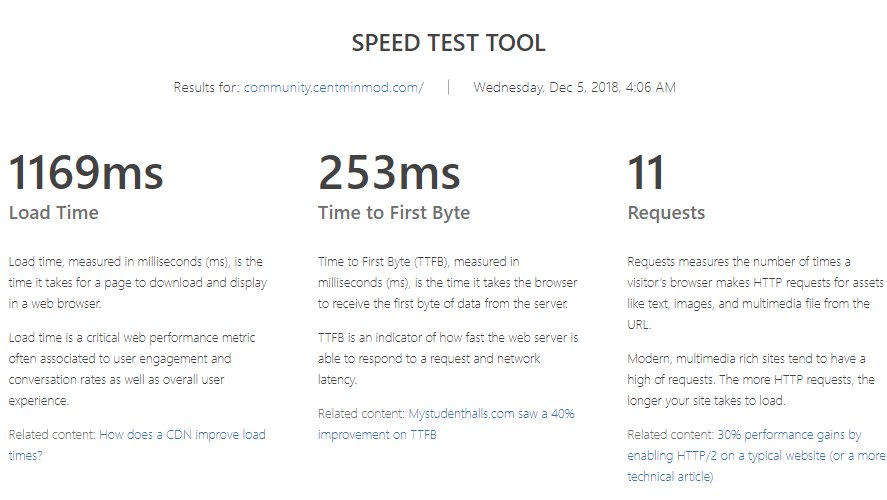 SPEED TEST TOOL

Results for: community.centminmod.com/ | Wednesday, Dec 5, 2018, 4:06 AM

1169ms
Load Time

Load time, measured in milliseconds (ms), is the time it takes for a page to download and display in a web browser.

Load time is a critical web performance metric often associated to user engagement and conversation rates as well as overall user experience.

Related content: How does a CDN improve load times?

253ms
Time to First Byte

Time to First Byte (TTFB), measured in milliseconds (ms), is the time it takes the browser to receive the first byte of data from the server.

TTFB is an indicator of how fast the web server is able to respond to a request and network latency.

Related content: Mystudenthalls.com saw a 40% improvement on TTFB

11
Requests

Requests measures the number of times a visitor's browser makes HTTP requests for assets like text, images, and multimedia file from the URL.

Modern, multimedia rich sites tend to have a high of requests. The more HTTP requests, the longer your site takes to load.

Related content: 30% performance gains by enabling HTTP/2 on a typical website (or a more technical article)