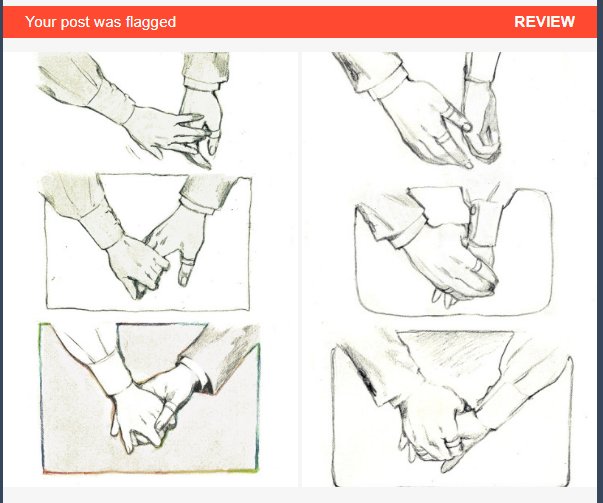 Your post was flagged

REVIEW