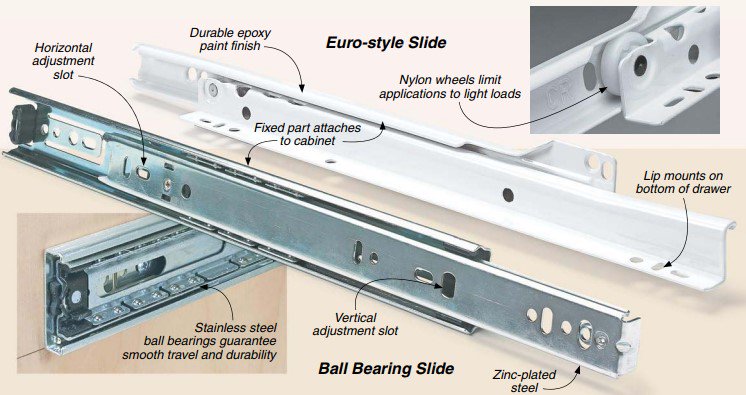 Horizontal adjustment slot

Durable epoxy paint finish

Euro-style Slide

Nylon wheels limit applications to light loads

CR

Fixed part attaches to cabinet

Lip mounts on bottom of drawer

Stainless steel ball bearings guarantee smooth travel and durability

Vertical adjustment slot

Ball Bearing Slide

Zinc-plated steel