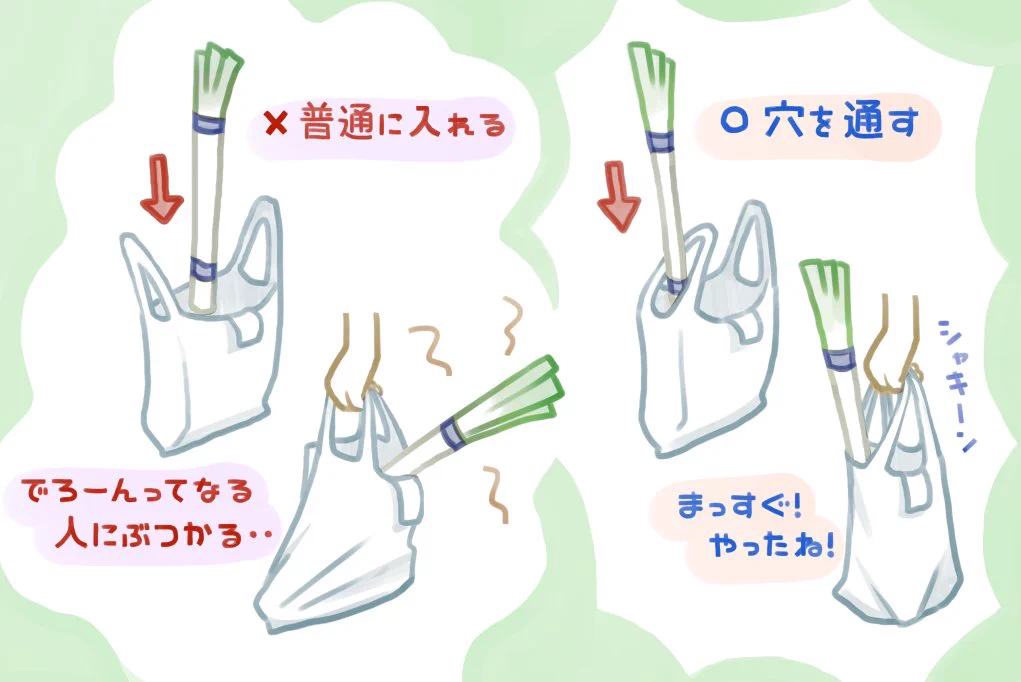 × 普通に入れる

でろーんってなる
人にぶつかる‥

○ 穴を通す

シャキーン

まっすぐ!
やったね!