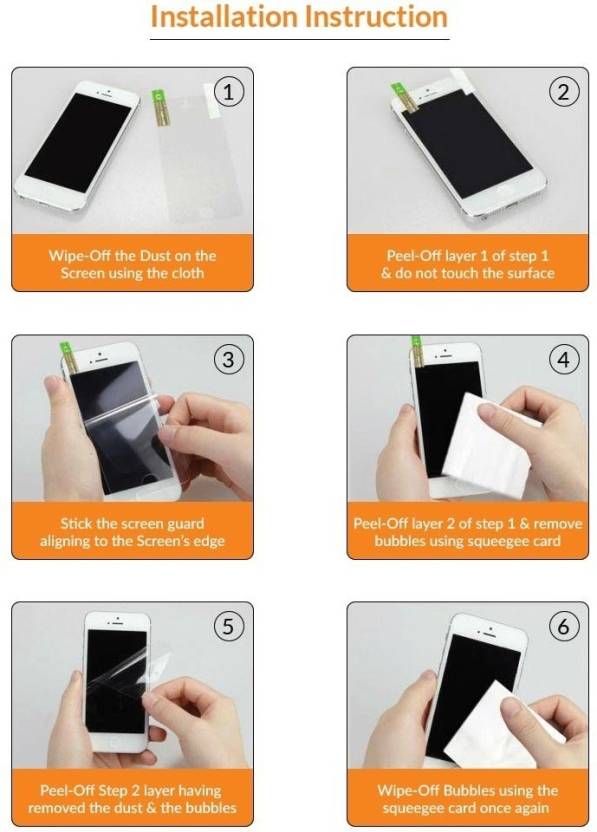 Installation Instruction

1

Wipe-Off the Dust on the Screen using the cloth

2

Peel-Off layer 1 of step 1 & do not touch the surface

3

Stick the screen guard aligning to the Screen's edge

4

Peel-Off layer 2 of step 1 & remove bubbles using squeegee card

5

Peel-Off Step 2 layer having removed the dust & the bubbles

6

Wipe-Off Bubbles using the squeegee card once again