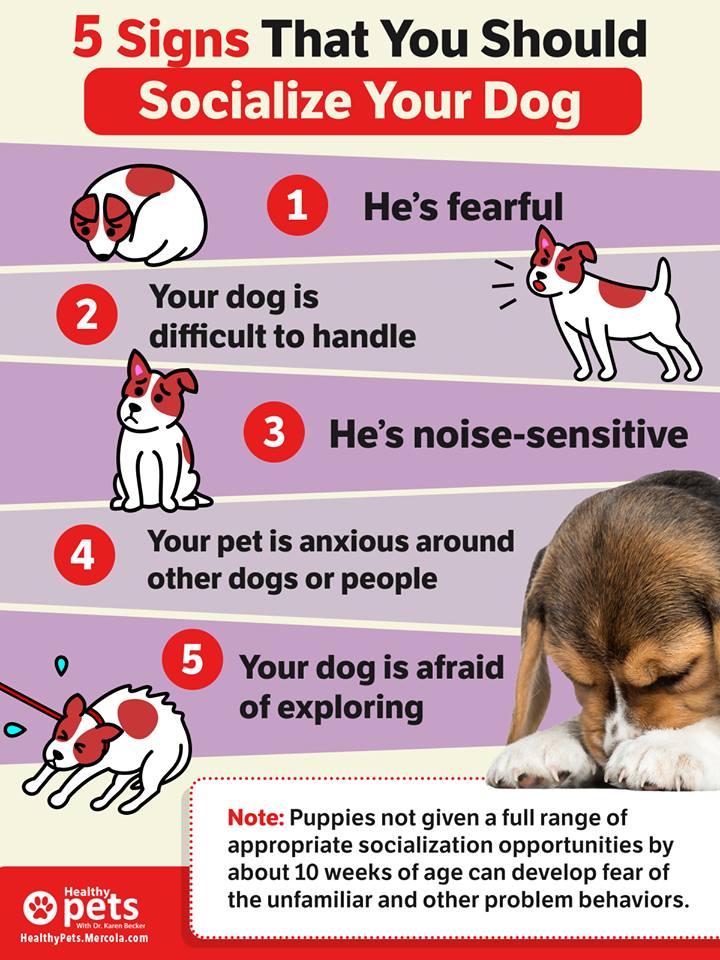 5 Signs That You Should
Socialize Your Dog

1 He's fearful

2 Your dog is difficult to handle

3 He's noise-sensitive

4 Your pet is anxious around other dogs or people

5 Your dog is afraid of exploring

Note: Puppies not given a full range of appropriate socialization opportunities by about 10 weeks of age can develop fear of the unfamiliar and other problem behaviors.

Healthy pets With Dr. Karen Becker
HealthyPets.Mercola.com