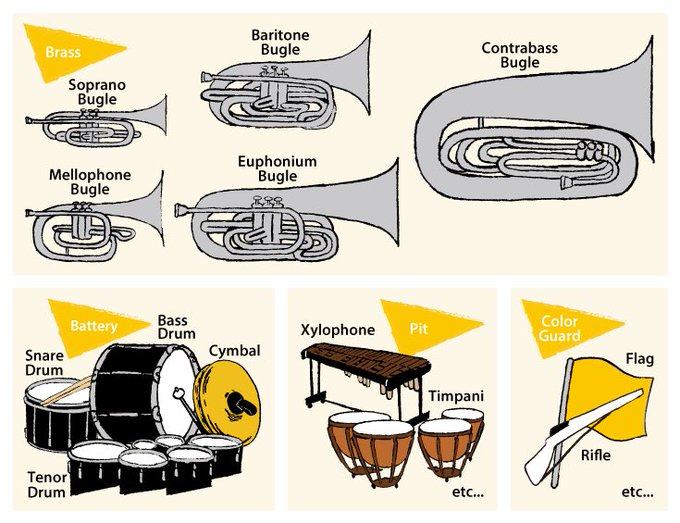 Brass

Soprano Bugle

Baritone Bugle

Contrabass Bugle

Mellophone Bugle

Euphonium Bugle

Battery

Bass Drum

Snare Drum

Cymbal

Tenor Drum

Xylophone

Pit

Timpani

etc...

Color Guard

Flag

Rifle

etc...