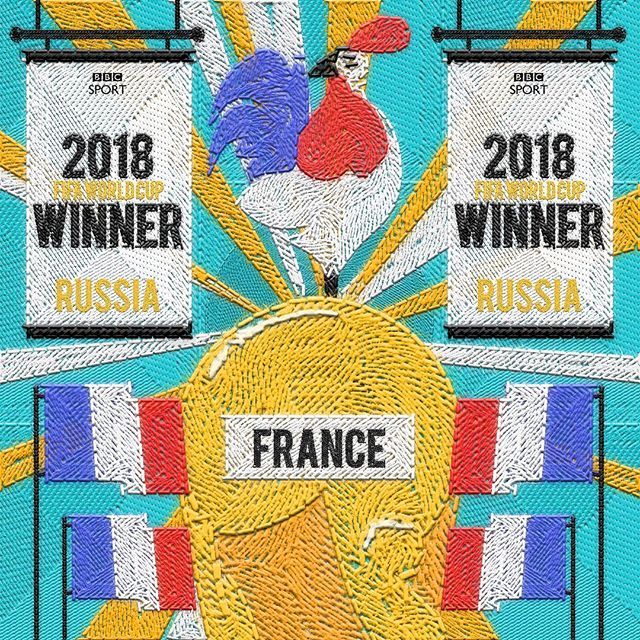 BBC SPORT

2018
FIFA WORLD CUP
WINNER

RUSSIA

BBC SPORT

2018
FIFA WORLD CUP
WINNER

RUSSIA

FRANCE