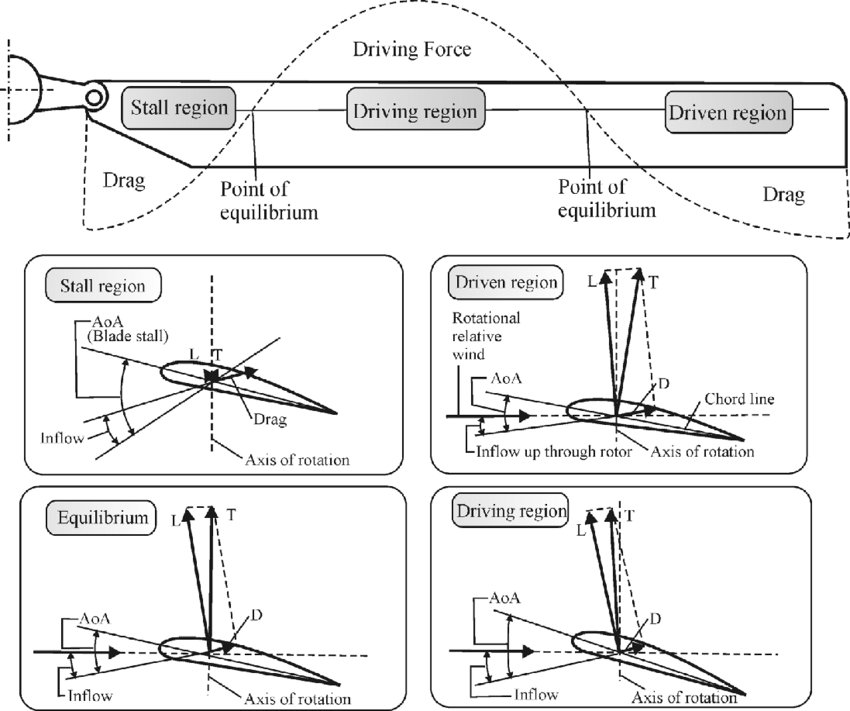 Driving Force

Stall region

Driving region

Driven region

Drag

Point of equilibrium

Point of equilibrium

Drag

Stall region

AoA (Blade stall)

L

T

Drag

Inflow

Axis of rotation

Driven region

L

T

Rotational relative wind

AoA

D

Chord line

Inflow up through rotor

Axis of rotation

Equilibrium

L

T

AoA

D

Inflow

Axis of rotation

Driving region

L

T

AoA

D

Inflow

Axis of rotation