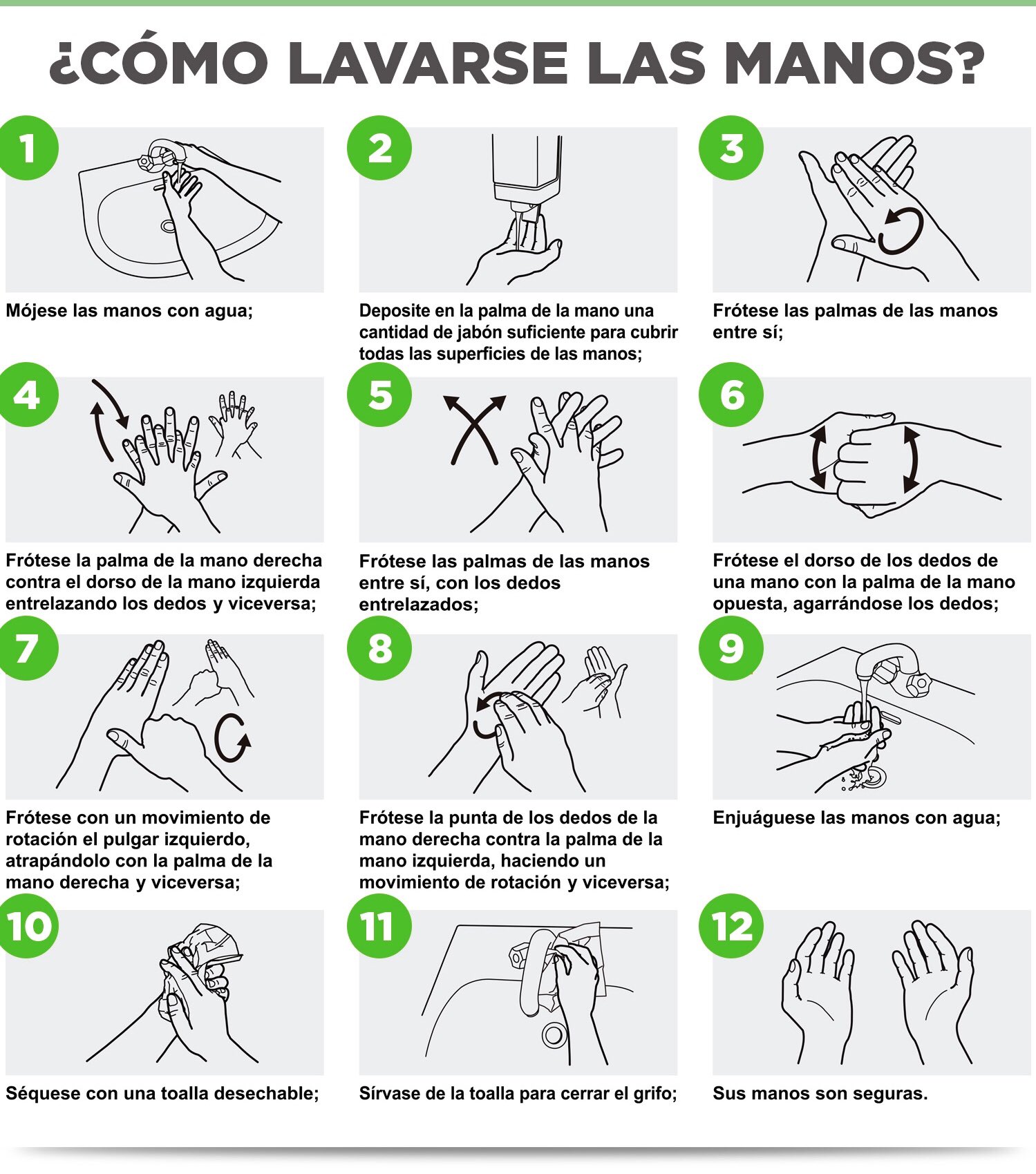 ¿CÓMO LAVARSE LAS MANOS?

1
Mójese las manos con agua;

2
Deposite en la palma de la mano una cantidad de jabón suficiente para cubrir todas las superficies de las manos;

3
Frótese las palmas de las manos entre sí;

4
Frótese la palma de la mano derecha contra el dorso de la mano izquierda entrelazando los dedos y viceversa;

5
Frótese las palmas de las manos entre sí, con los dedos entrelazados;

6
Frótese el dorso de los dedos de una mano con la palma de la mano opuesta, agarrándose los dedos;

7
Frótese con un movimiento de rotación el pulgar izquierdo, atrapándolo con la palma de la mano derecha y viceversa;

8
Frótese la punta de los dedos de la mano derecha contra la palma de la mano izquierda, haciendo un movimiento de rotación y viceversa;

9
Enjuáguese las manos con agua;

10
Séquese con una toalla desechable;

11
Sírvase de la toalla para cerrar el grifo;

12
Sus manos son seguras.