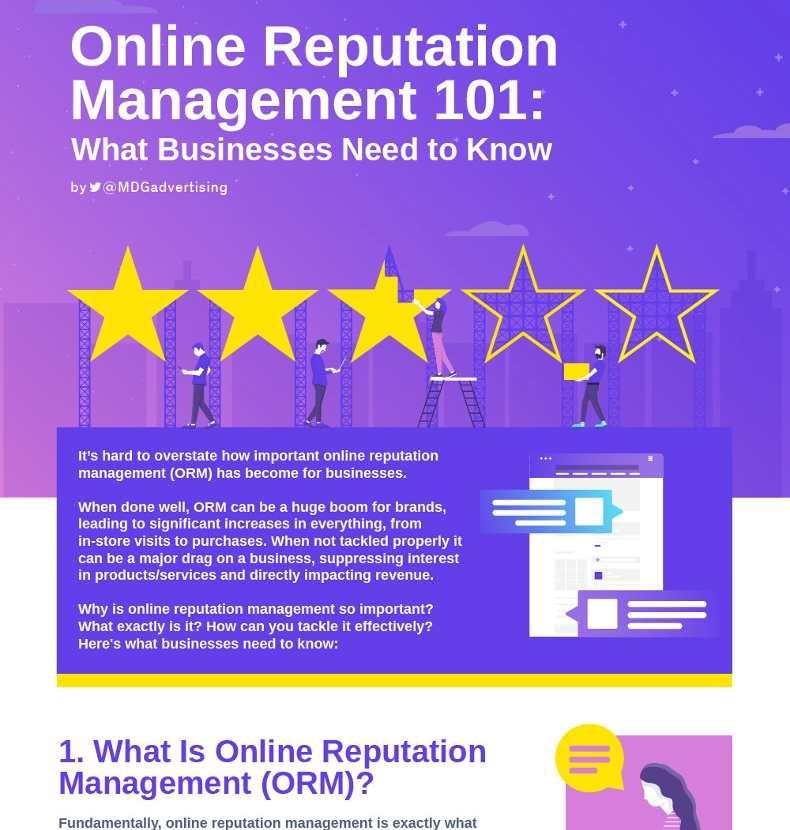 Online Reputation Management 101:
What Businesses Need to Know

by @MDGadvertising

It's hard to overstate how important online reputation management (ORM) has become for businesses.

When done well, ORM can be a huge boom for brands, leading to significant increases in everything, from in-store visits to purchases. When not tackled properly it can be a major drag on a business, suppressing interest in products/services and directly impacting revenue.

Why is online reputation management so important? What exactly is it? How can you tackle it effectively? Here's what businesses need to know:

1. What Is Online Reputation Management (ORM)?

Fundamentally, online reputation management is exactly what