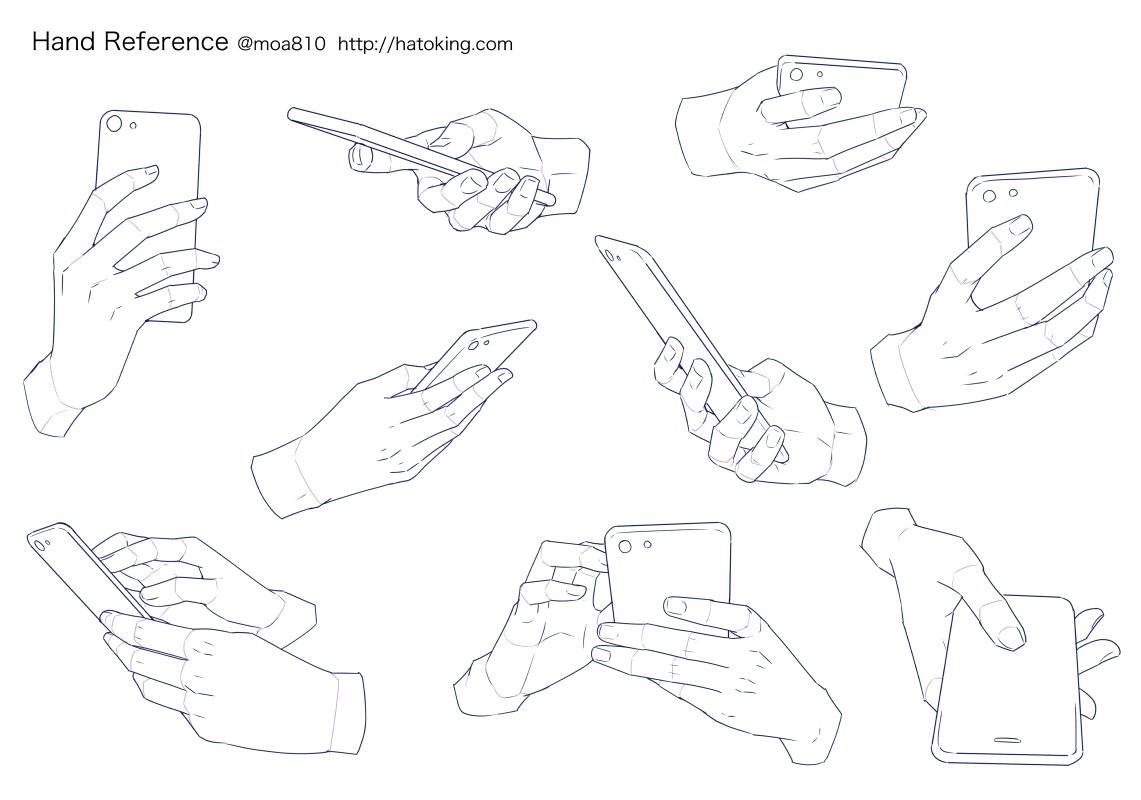 Hand Reference @moa810 http://hatoking.com