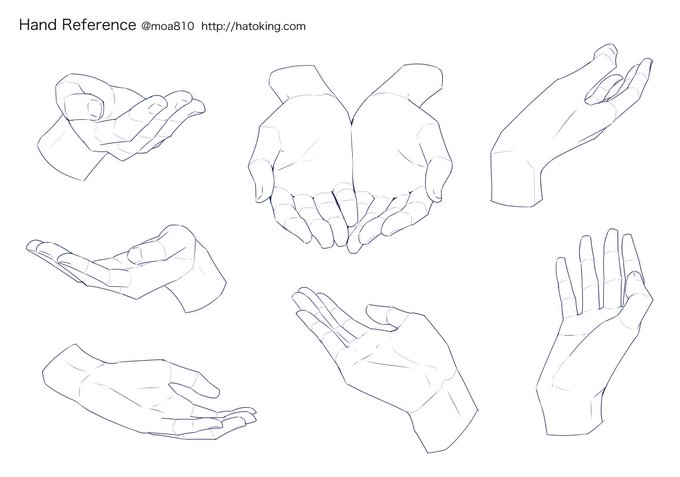 Hand Reference @moa810 http://hatoking.com