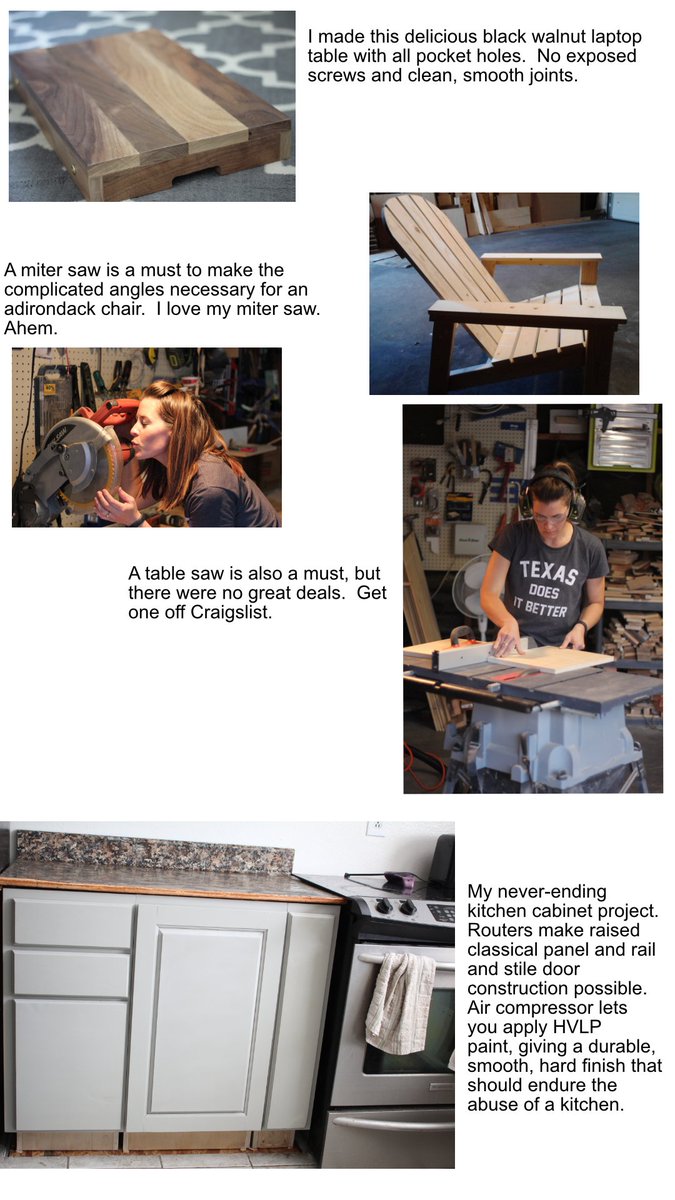 I made this delicious black walnut laptop table with all pocket holes. No exposed screws and clean, smooth joints.

A miter saw is a must to make the complicated angles necessary for an adirondack chair. I love my miter saw. Ahem.

A table saw is also a must, but there were no great deals. Get one off Craigslist.

TEXAS DOES IT BETTER

My never-ending kitchen cabinet project. Routers make raised classical panel and rail and stile door construction possible. Air compressor lets you apply HVLP paint, giving a durable, smooth, hard finish that should endure the abuse of a kitchen.