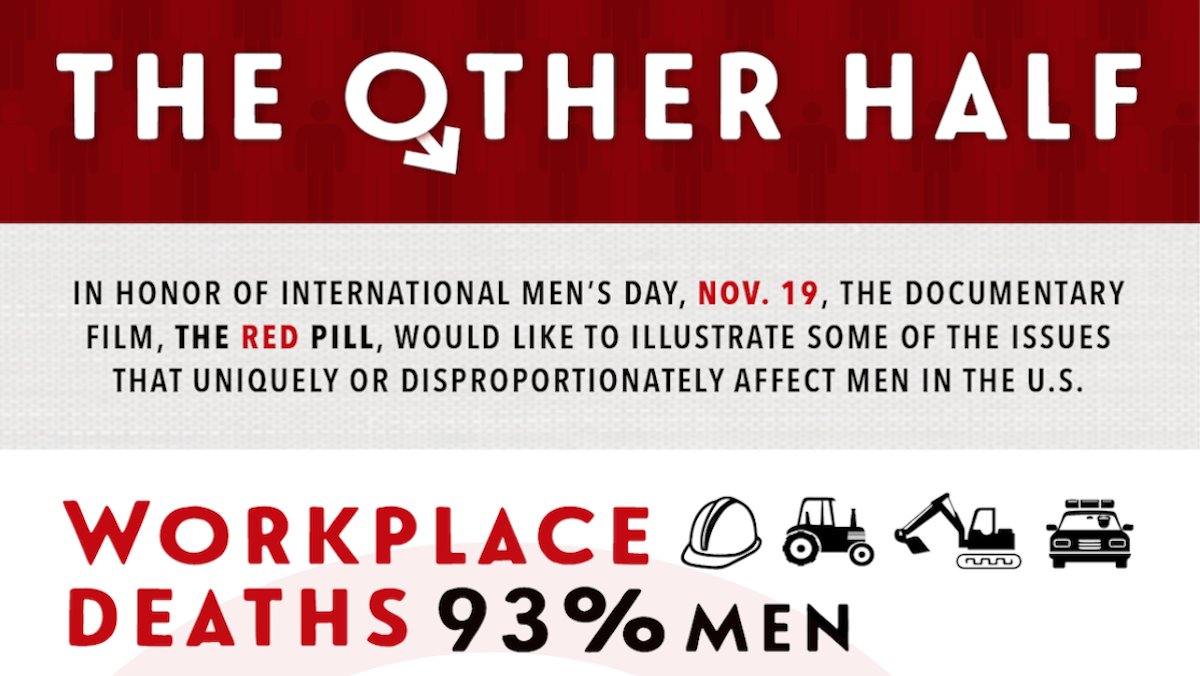 THE OTHER HALF

IN HONOR OF INTERNATIONAL MEN'S DAY, NOV. 19, THE DOCUMENTARY FILM, THE RED PILL, WOULD LIKE TO ILLUSTRATE SOME OF THE ISSUES THAT UNIQUELY OR DISPROPORTIONATELY AFFECT MEN IN THE U.S.

WORKPLACE DEATHS 93% MEN