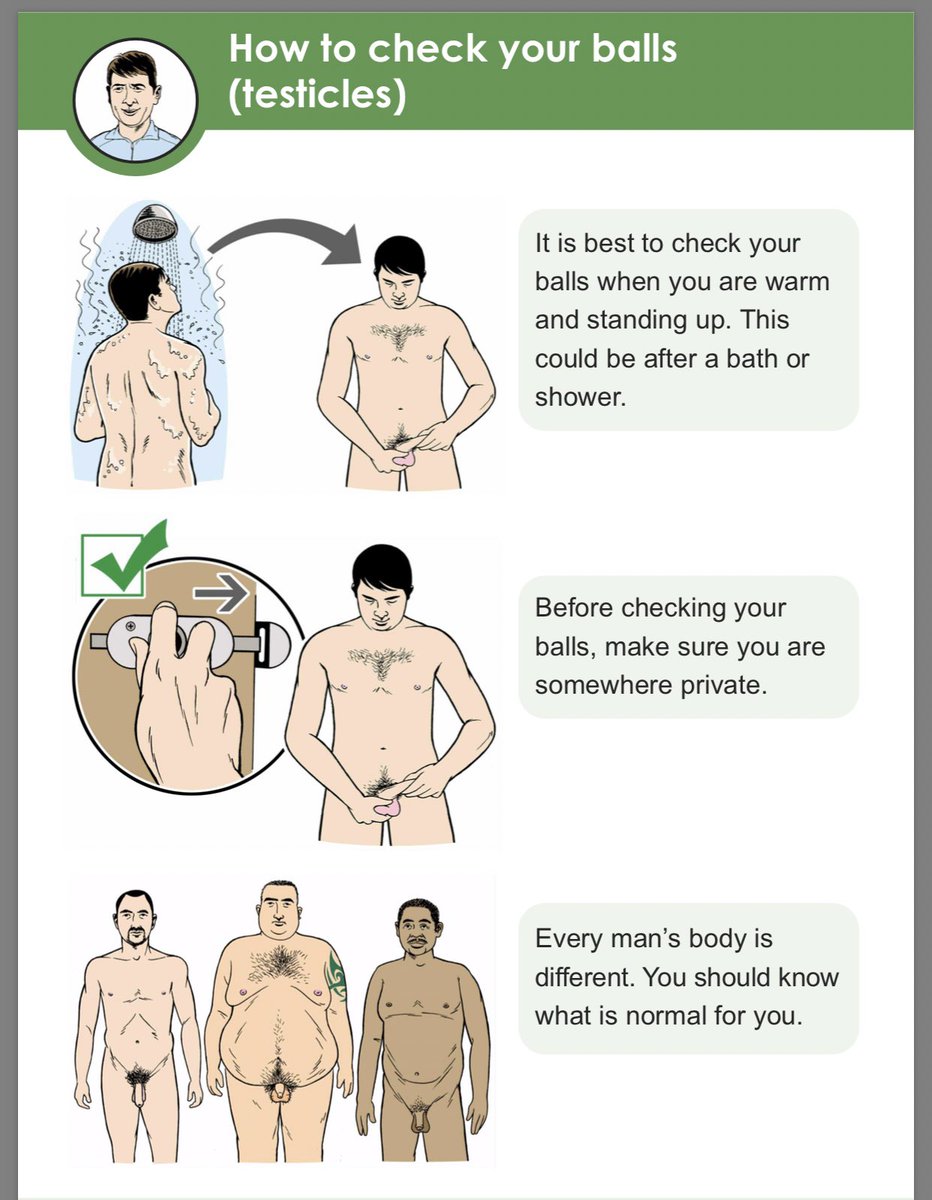 How to check your balls (testicles)

It is best to check your balls when you are warm and standing up. This could be after a bath or shower.

Before checking your balls, make sure you are somewhere private.

Every man's body is different. You should know what is normal for you.