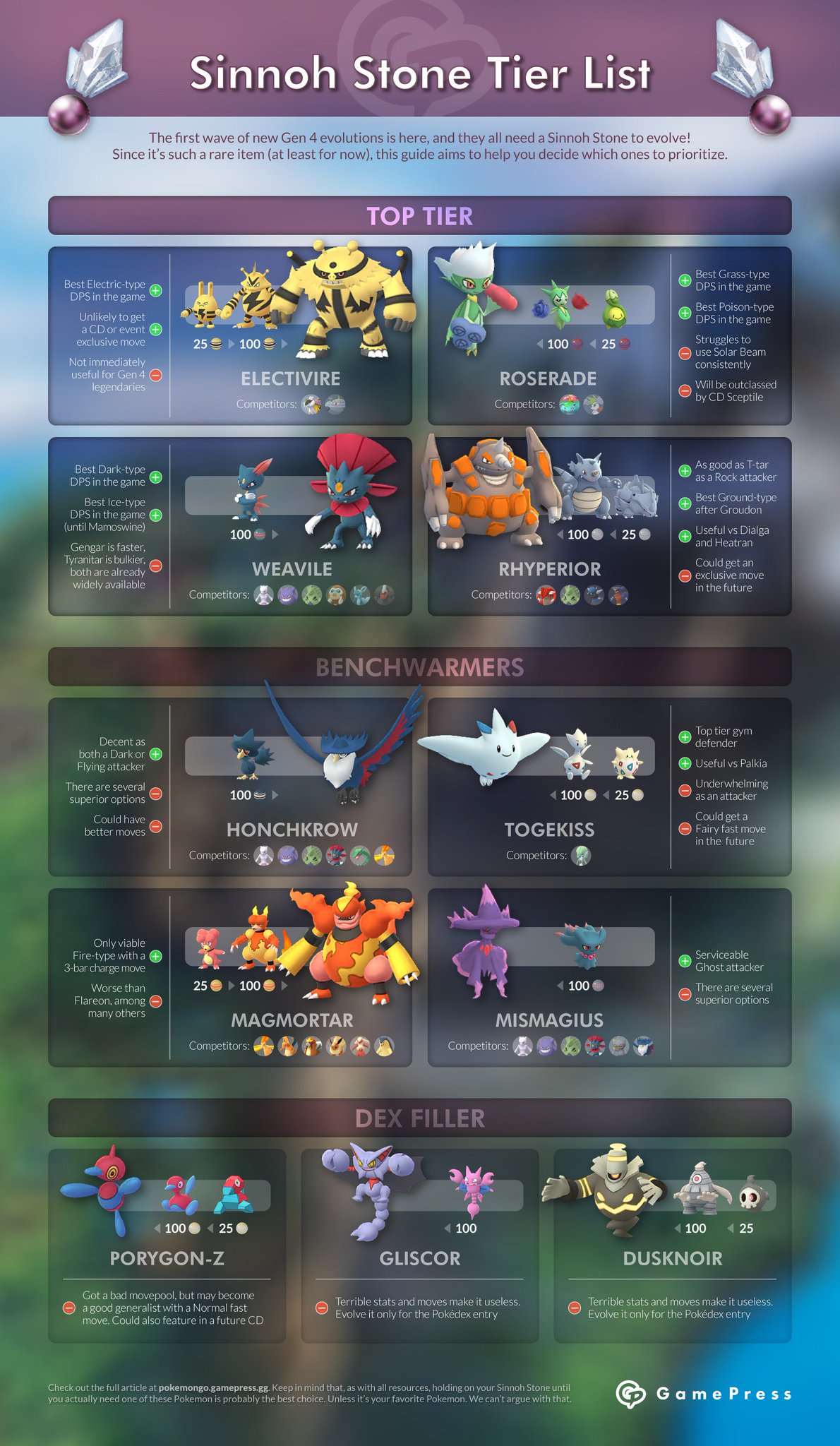 Sinnoh Stone Tier List

The first wave of new Gen 4 evolutions is here, and they all need a Sinnoh Stone to evolve! Since it's such a rare item (at least for now), this guide aims to help you decide which ones to prioritize.

TOP TIER

Best Electric-type DPS in the game
Unlikely to get a CD or event exclusive move
Not immediately useful for Gen 4 legendaries

25 100

ELECTIVIRE
Competitors:

100 25

ROSERADE
Competitors:

Best Grass-type DPS in the game
Best Poison-type DPS in the game
Struggles to use Solar Beam consistently
Will be outclassed by CD Sceptile

Best Dark-type DPS in the game
Best Ice-type DPS in the game (until Mamoswine)
Gengar is faster, Tyranitar is bulkier, both are already widely available

100

WEAVILE
Competitors:

100 25

RHYPERIOR
Competitors:

As good as T-tar as a Rock attacker
Best Ground-type after Groudon
Useful vs Dialga and Heatran
Could get an exclusive move in the future

BENCHWARMERS

Decent as both a Dark or Flying attacker
There are several superior options
Could have better moves

100

HONCHKROW
Competitors:

100 25

TOGEKISS
Competitors:

Top tier gym defender
Useful vs Palkia
Underwhelming as an attacker
Could get a Fairy fast move in the future

Only viable Fire-type with a 3-bar charge move
Worse than Flareon, among many others

25 100

MAGMORTAR
Competitors:

100

MISMAGIUS
Competitors:

Serviceable Ghost attacker
There are several superior options

DEX FILLER

100 25
PORYGON-Z
Got a bad movepool, but may become a good generalist with a Normal fast move. Could also feature in a future CD

100
GLISCOR
Terrible stats and moves make it useless. Evolve it only for the Pokédex entry

100 25
DUSKNOIR
Terrible stats and moves make it useless. Evolve it only for the Pokédex entry

Check out the full article at pokemongo.gamepress.gg. Keep in mind that, as with all resources, holding on your Sinnoh Stone until you actually need one of these Pokemon is probably the best choice. Unless it's your favorite Pokemon. We can't argue with that.

GamePress