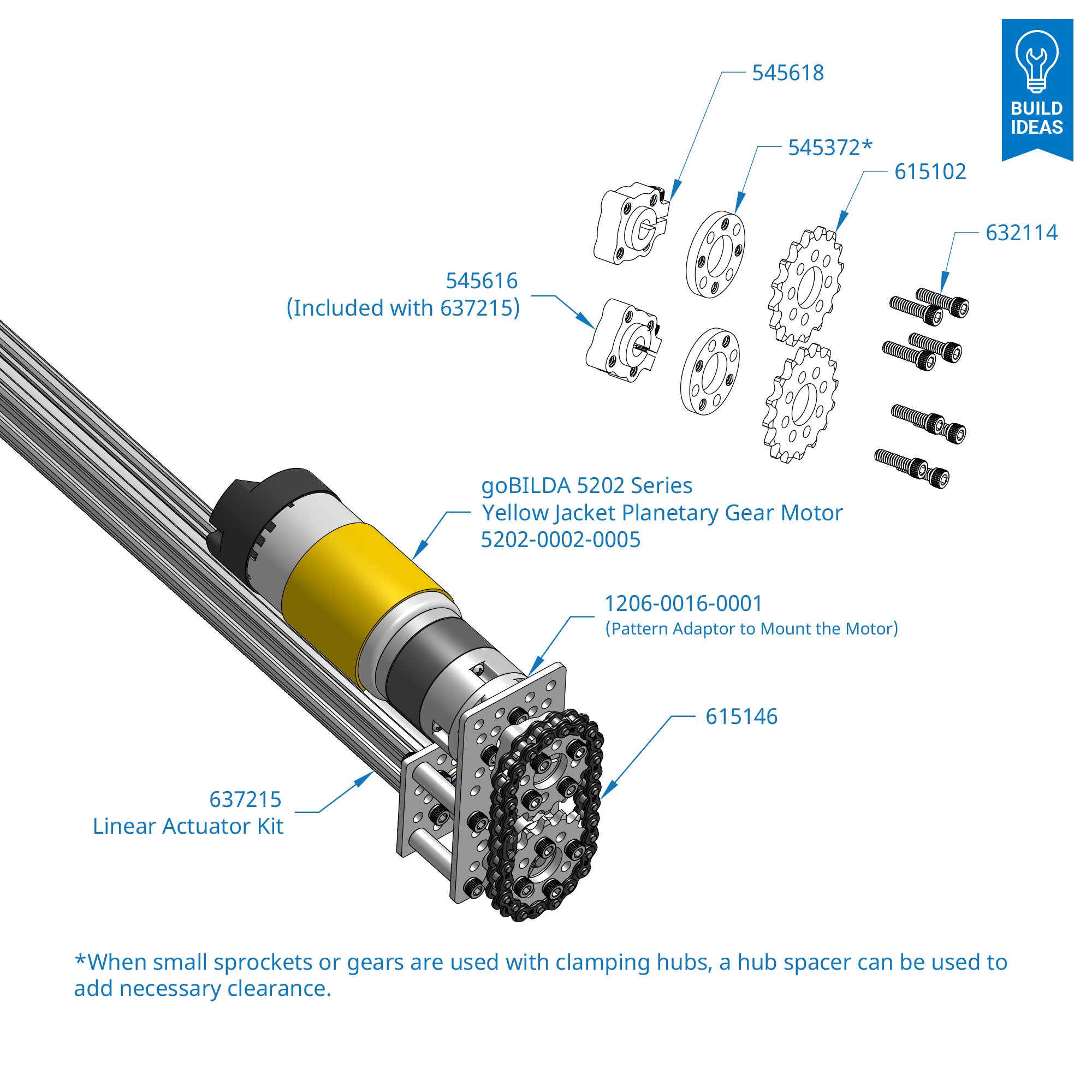 BUILD IDEAS

545618

545372*

615102

632114

545616
(Included with 637215)

goBILDA 5202 Series
Yellow Jacket Planetary Gear Motor
5202-0002-0005

1206-0016-0001
(Pattern Adaptor to Mount the Motor)

615146

637215
Linear Actuator Kit

*When small sprockets or gears are used with clamping hubs, a hub spacer can be used to add necessary clearance.