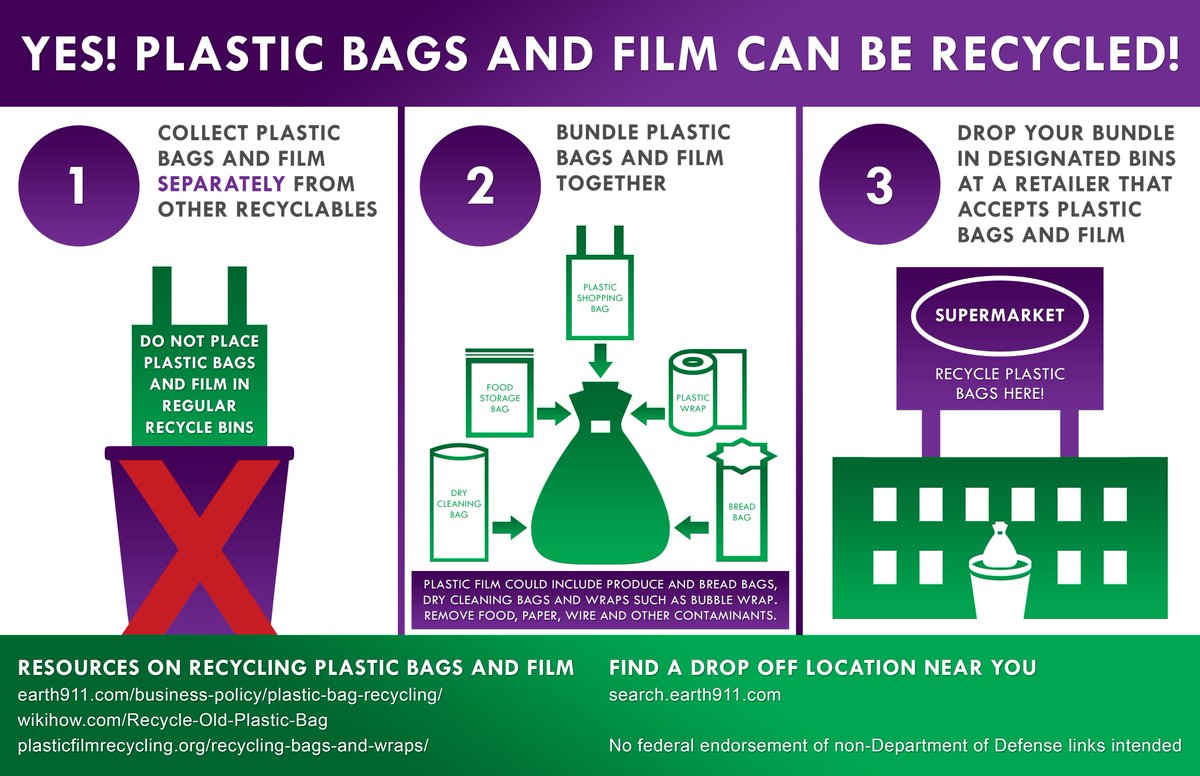 YES! PLASTIC BAGS AND FILM CAN BE RECYCLED!

1

COLLECT PLASTIC BAGS AND FILM SEPARATELY FROM OTHER RECYCLABLES

DO NOT PLACE PLASTIC BAGS AND FILM IN REGULAR RECYCLE BINS

2

BUNDLE PLASTIC BAGS AND FILM TOGETHER

PLASTIC SHOPPING BAG

FOOD STORAGE BAG

PLASTIC WRAP

DRY CLEANING BAG

BREAD BAG

PLASTIC FILM COULD INCLUDE PRODUCE AND BREAD BAGS, DRY CLEANING BAGS AND WRAPS SUCH AS BUBBLE WRAP. REMOVE FOOD, PAPER, WIRE AND OTHER CONTAMINANTS.

3

DROP YOUR BUNDLE IN DESIGNATED BINS AT A RETAILER THAT ACCEPTS PLASTIC BAGS AND FILM

SUPERMARKET

RECYCLE PLASTIC BAGS HERE!

RESOURCES ON RECYCLING PLASTIC BAGS AND FILM
earth911.com/business-policy/plastic-bag-recycling/
wikihow.com/Recycle-Old-Plastic-Bag
plasticfilmrecycling.org/recycling-bags-and-wraps/

FIND A DROP OFF LOCATION NEAR YOU
search.earth911.com

No federal endorsement of non-Department of Defense links intended