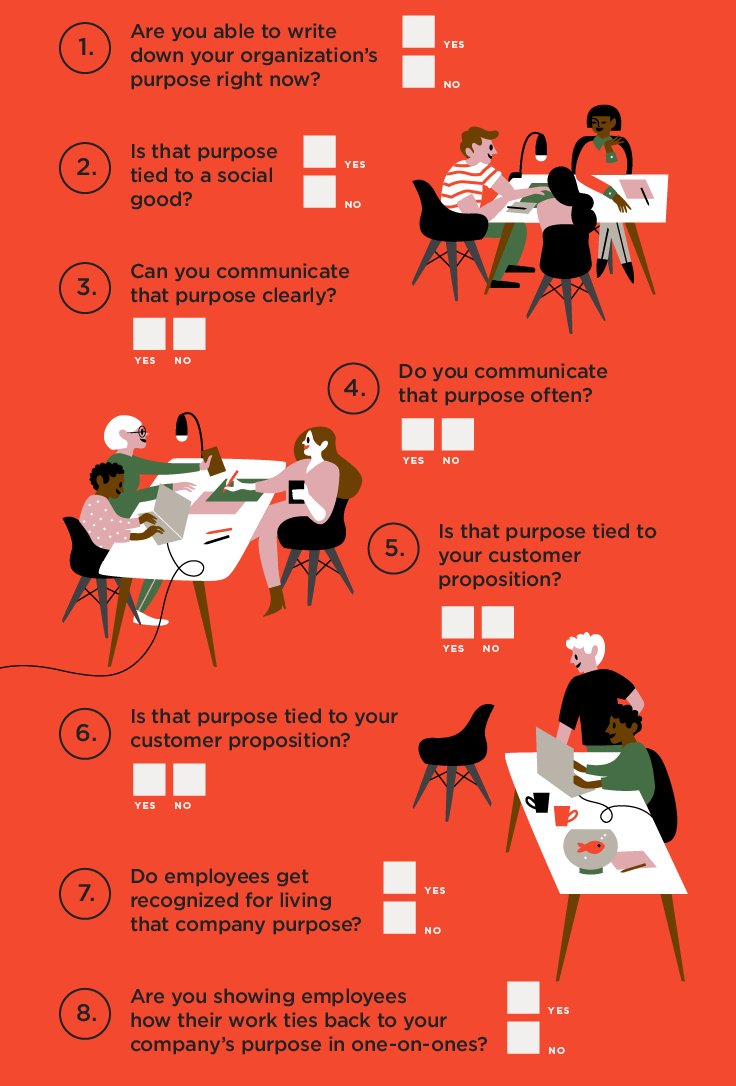 1. Are you able to write down your organization's purpose right now?

YES
NO

2. Is that purpose tied to a social good?

YES
NO

3. Can you communicate that purpose clearly?

YES NO

4. Do you communicate that purpose often?

YES NO

5. Is that purpose tied to your customer proposition?

YES NO

6. Is that purpose tied to your customer proposition?

YES NO

7. Do employees get recognized for living that company purpose?

YES
NO

8. Are you showing employees how their work ties back to your company's purpose in one-on-ones?

YES
NO