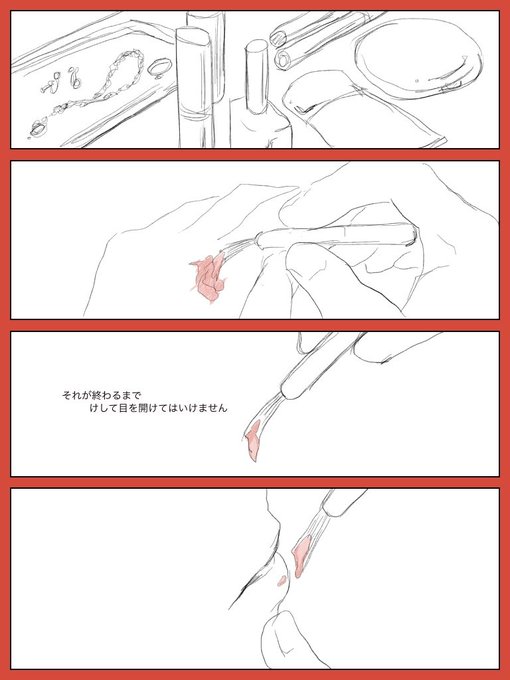 それが終わるまで
けして目を開けてはいけません