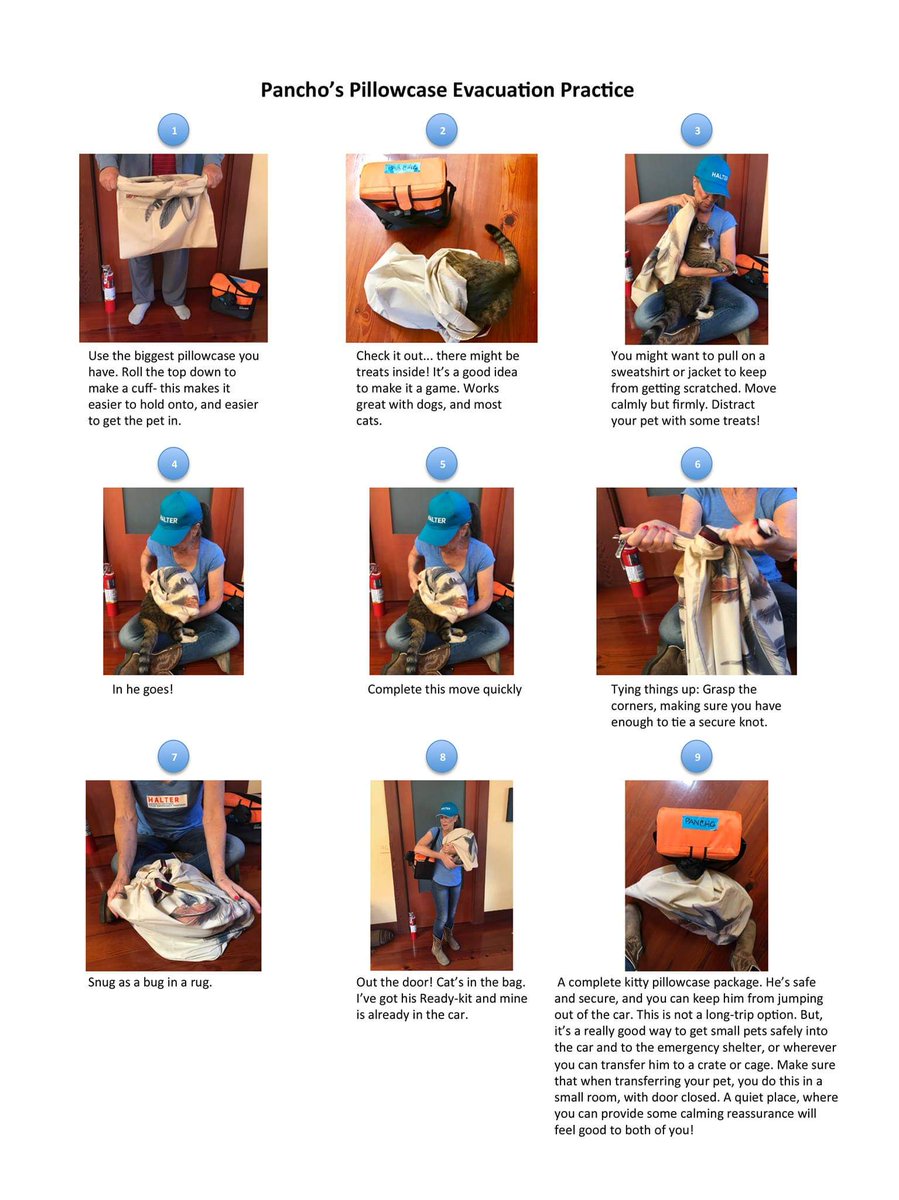 Pancho's Pillowcase Evacuation Practice

1

Use the biggest pillowcase you have. Roll the top down to make a cuff- this makes it easier to hold onto, and easier to get the pet in.

2

Check it out... there might be treats inside! It's a good idea to make it a game. Works great with dogs, and most cats.

3

HALTER

You might want to pull on a sweatshirt or jacket to keep from getting scratched. Move calmly but firmly. Distract your pet with some treats!

4

HALTER

In he goes!

5

HALTER

Complete this move quickly

6

Tying things up: Grasp the corners, making sure you have enough to tie a secure knot.

7

HALTER

Snug as a bug in a rug.

8

Out the door! Cat's in the bag. I've got his Ready-kit and mine is already in the car.

9

PANCHO

A complete kitty pillowcase package. He's safe and secure, and you can keep him from jumping out of the car. This is not a long-trip option. But, it's a really good way to get small pets safely into the car and to the emergency shelter, or wherever you can transfer him to a crate or cage. Make sure that when transferring your pet, you do this in a small room, with door closed. A quiet place, where you can provide some calming reassurance will feel good to both of you!