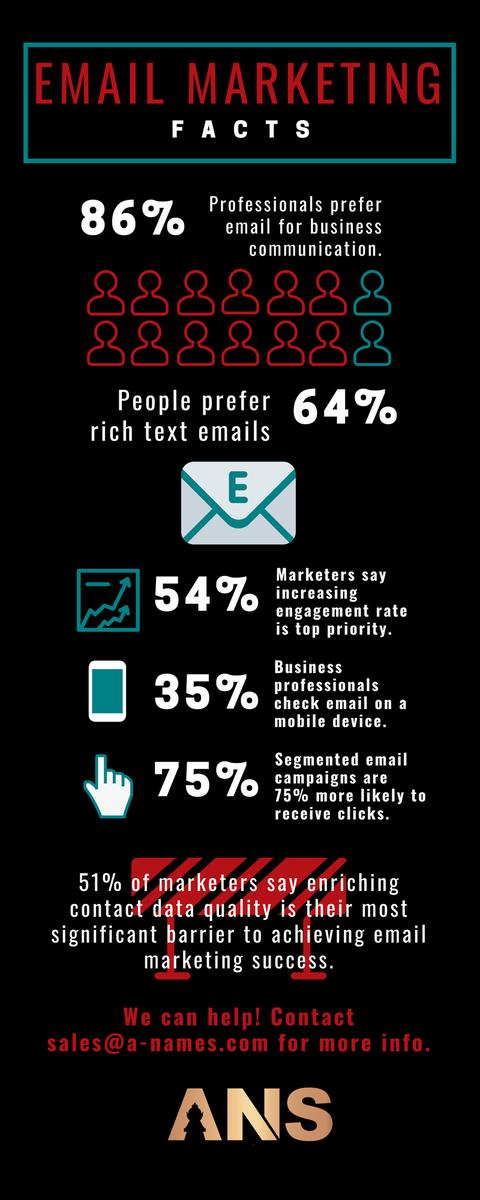 EMAIL MARKETING
FACTS

86%
Professionals prefer email for business communication.

People prefer rich text emails
64%

E

54%
Marketers say increasing engagement rate is top priority.

35%
Business professionals check email on a mobile device.

75%
Segmented email campaigns are 75% more likely to receive clicks.

51% of marketers say enriching contact data quality is their most significant barrier to achieving email marketing success.

We can help! Contact sales@a-names.com for more info.

ANS