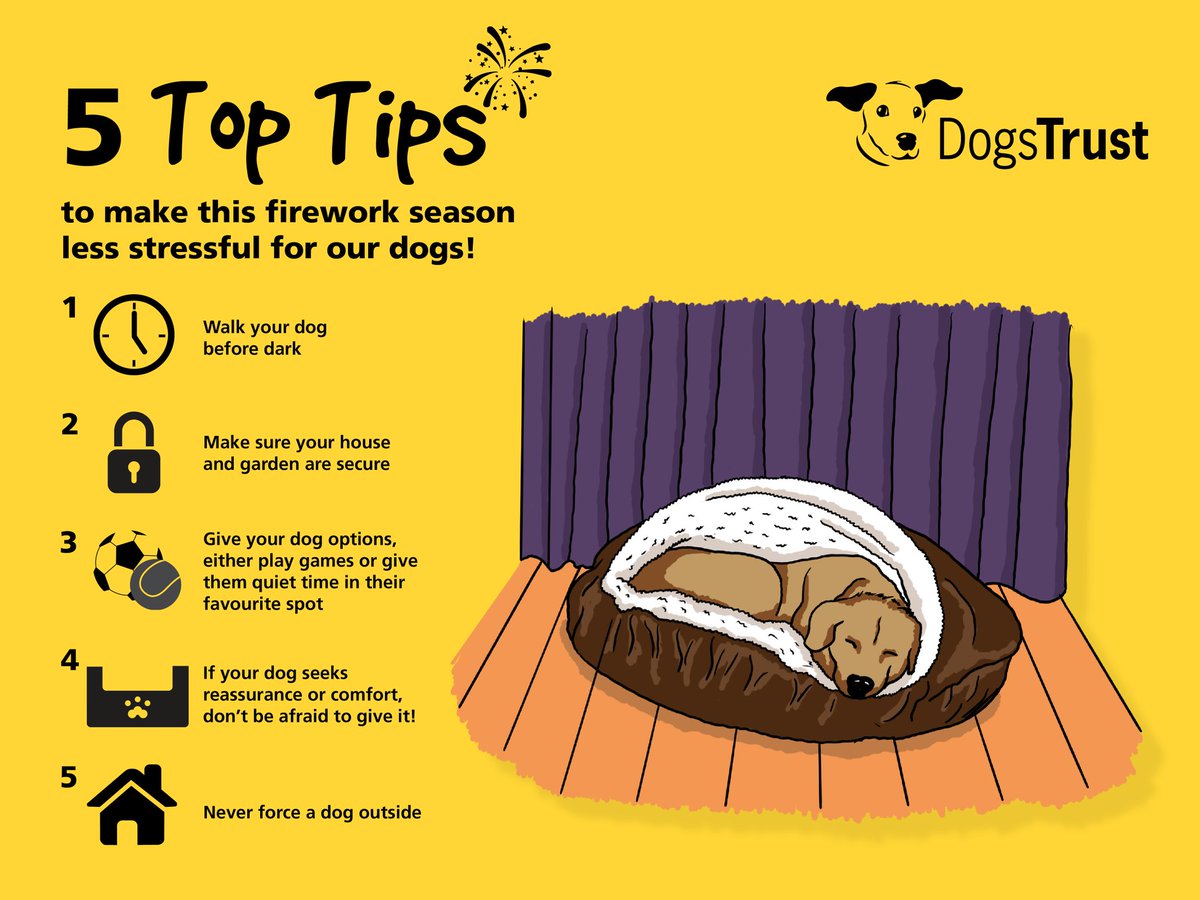 5 Top Tips

DogsTrust

to make this firework season less stressful for our dogs!

1 Walk your dog before dark

2 Make sure your house and garden are secure

3 Give your dog options, either play games or give them quiet time in their favourite spot

4 If your dog seeks reassurance or comfort, don't be afraid to give it!

5 Never force a dog outside