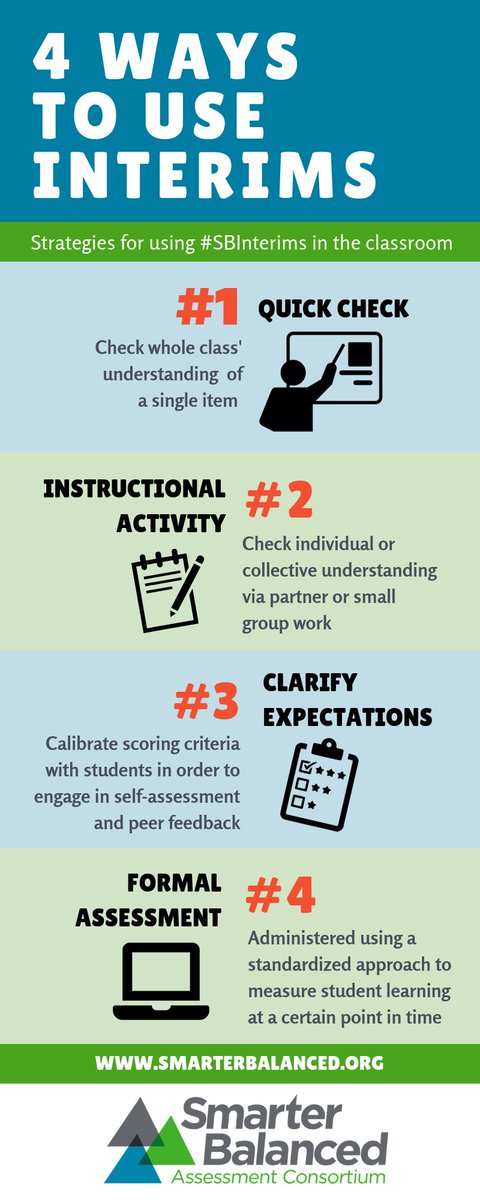 4 WAYS TO USE INTERIMS

Strategies for using #SBInterims in the classroom

#1 QUICK CHECK

Check whole class' understanding of a single item

INSTRUCTIONAL ACTIVITY #2

Check individual or collective understanding via partner or small group work

#3 CLARIFY EXPECTATIONS

Calibrate scoring criteria with students in order to engage in self-assessment and peer feedback

FORMAL ASSESSMENT #4

Administered using a standardized approach to measure student learning at a certain point in time

WWW.SMARTERBALANCED.ORG

Smarter Balanced Assessment Consortium