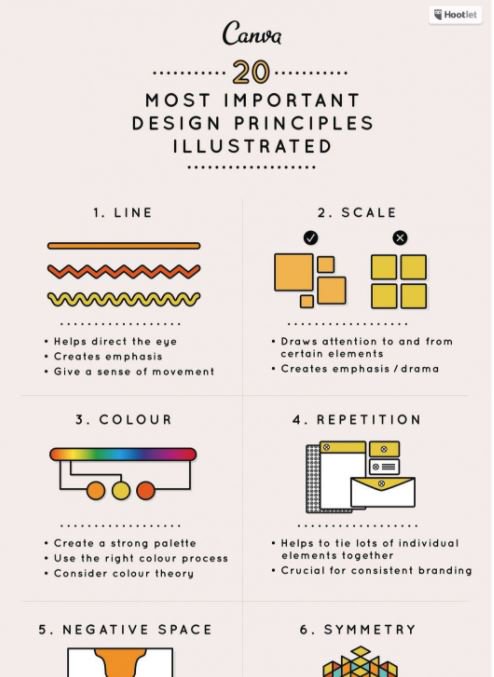 Hootlet

Canva

20

MOST IMPORTANT DESIGN PRINCIPLES ILLUSTRATED

1. LINE

• Helps direct the eye
• Creates emphasis
• Give a sense of movement

2. SCALE

• Draws attention to and from certain elements
• Creates emphasis / drama

3. COLOUR

• Create a strong palette
• Use the right colour process
• Consider colour theory

4. REPETITION

• Helps to tie lots of individual elements together
• Crucial for consistent branding

5. NEGATIVE SPACE

6. SYMMETRY