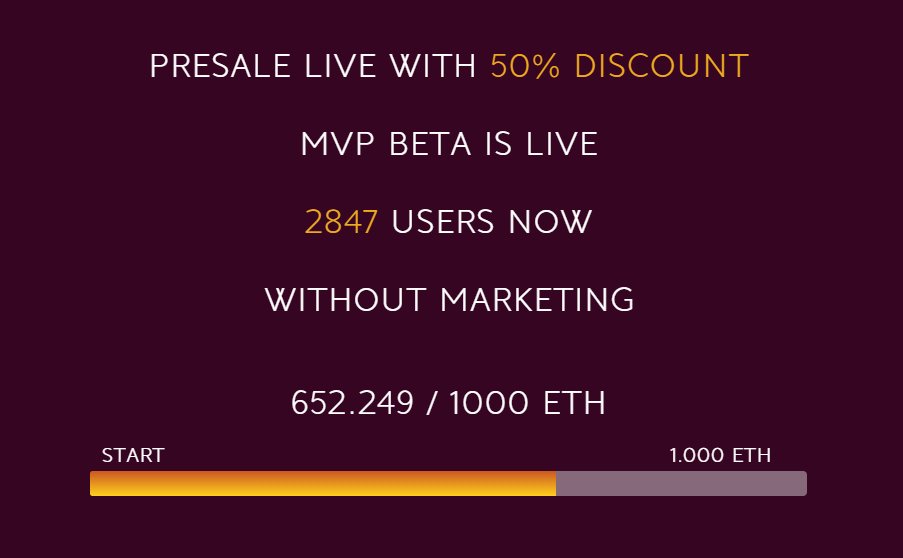 PRESALE LIVE WITH 50% DISCOUNT

MVP BETA IS LIVE

2847 USERS NOW

WITHOUT MARKETING

652.249 / 1000 ETH

START

1.000 ETH