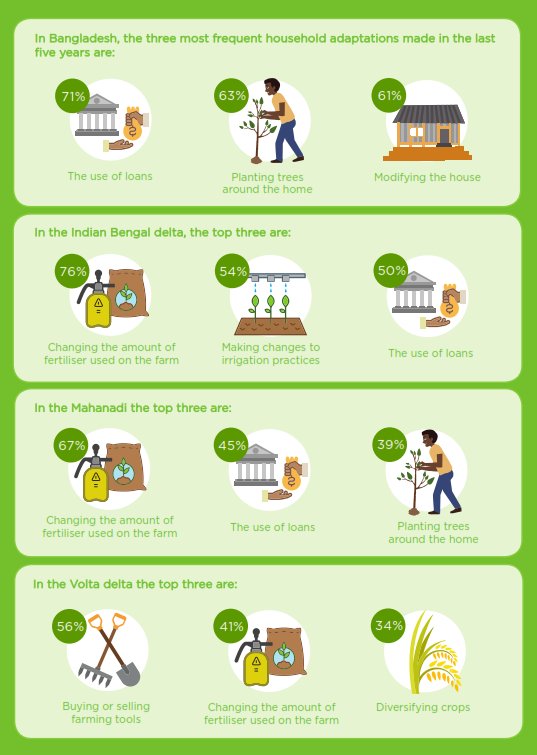 In Bangladesh, the three most frequent household adaptations made in the last five years are:

71%
The use of loans

63%
Planting trees around the home

61%
Modifying the house

In the Indian Bengal delta, the top three are:

76%
Changing the amount of fertiliser used on the farm

54%
Making changes to irrigation practices

50%
The use of loans

In the Mahanadi the top three are:

67%
Changing the amount of fertiliser used on the farm

45%
The use of loans

39%
Planting trees around the home

In the Volta delta the top three are:

56%
Buying or selling farming tools

41%
Changing the amount of fertiliser used on the farm

34%
Diversifying crops