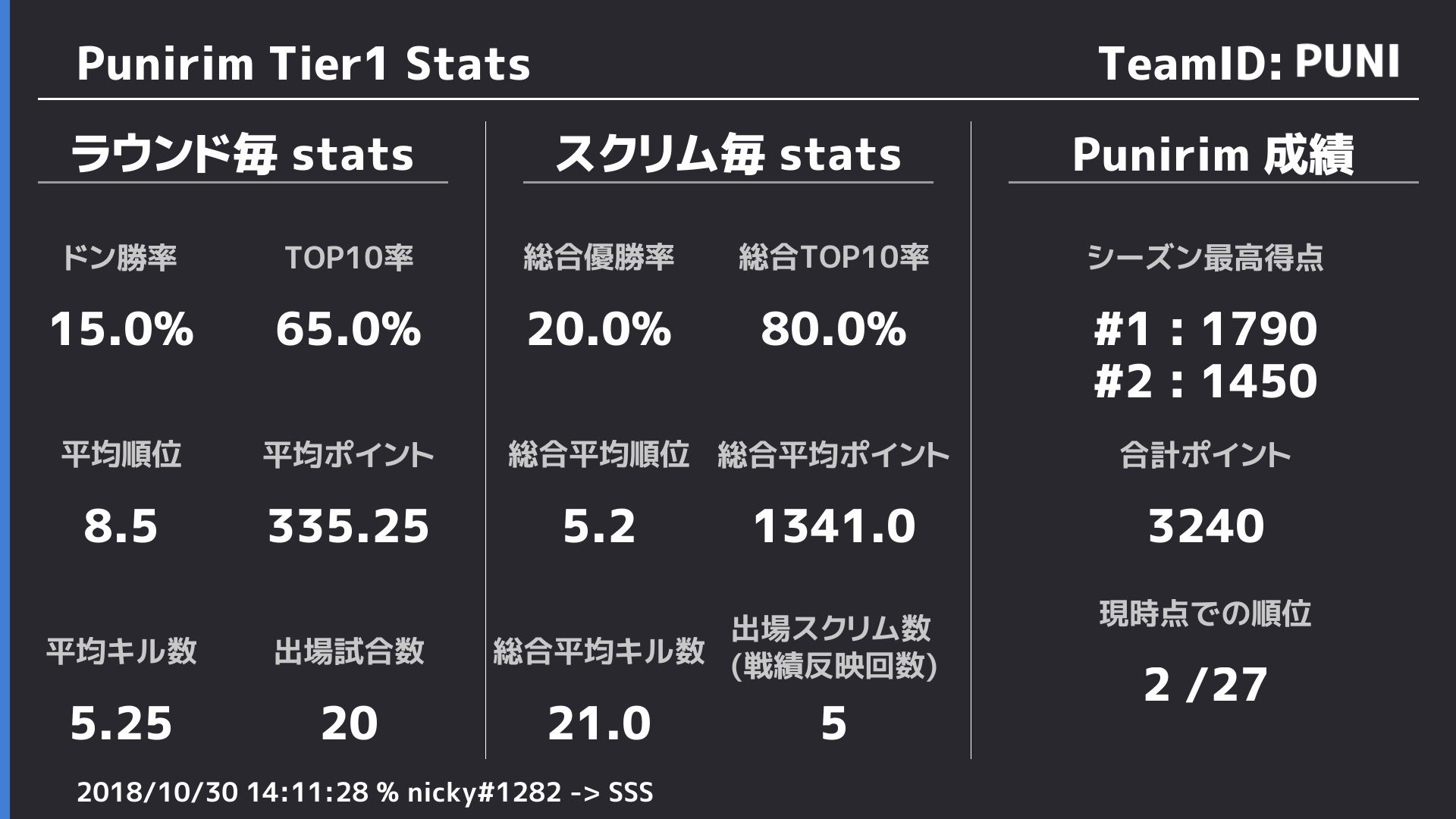 Punirim Tier1 Stats

TeamID: PUNI

ラウンド毎 stats

ドン勝率
15.0%

TOP10率
65.0%

平均順位
8.5

平均ポイント
335.25

平均キル数
5.25

出場試合数
20

スクリム毎 stats

総合優勝率
20.0%

総合TOP10率
80.0%

総合平均順位
5.2

総合平均ポイント
1341.0

総合平均キル数
21.0

出場スクリム数
(戦績反映回数)
5

Punirim 成績

シーズン最高得点
#1 : 1790
#2 : 1450

合計ポイント
3240

現時点での順位
2 /27

2018/10/30 14:11:28 % nicky#1282 -> SSS