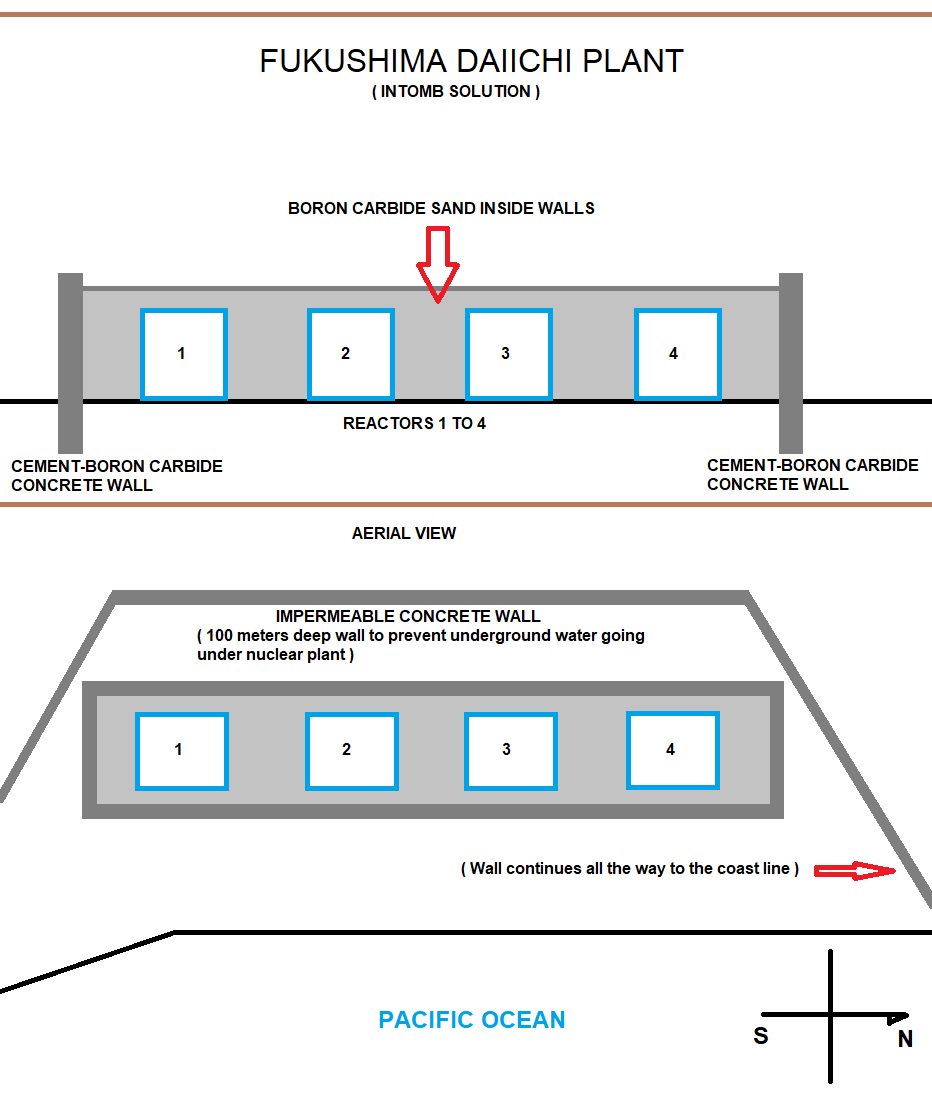 FUKUSHIMA DAIICHI PLANT
( INTOMB SOLUTION )

BORON CARBIDE SAND INSIDE WALLS

1
2
3
4

REACTORS 1 TO 4

CEMENT-BORON CARBIDE CONCRETE WALL

CEMENT-BORON CARBIDE CONCRETE WALL

AERIAL VIEW

IMPERMEABLE CONCRETE WALL
( 100 meters deep wall to prevent underground water going under nuclear plant )

1
2
3
4

( Wall continues all the way to the coast line )

PACIFIC OCEAN

S
N