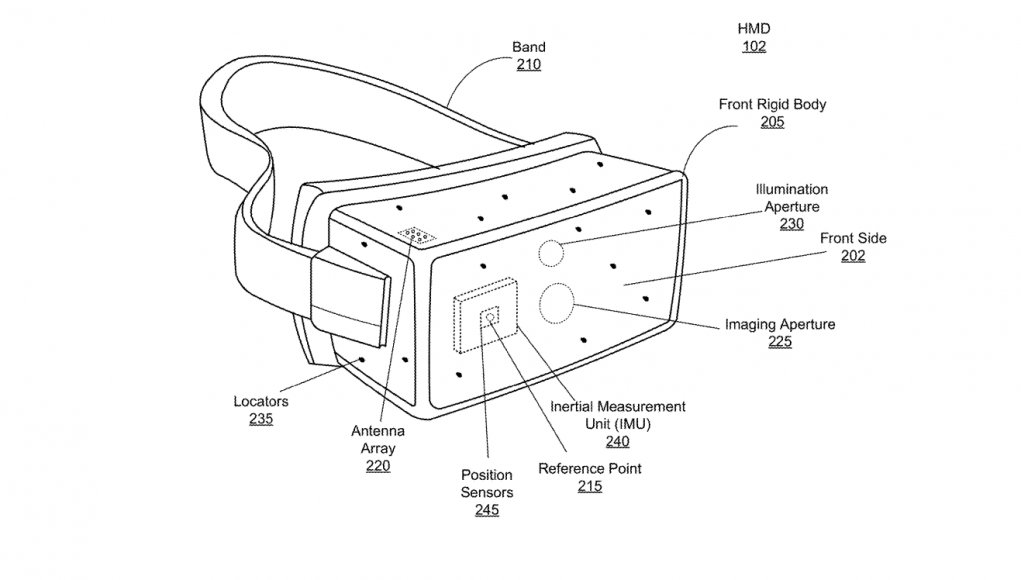 HMD
102

Band
210

Front Rigid Body
205

Illumination
Aperture
230

Front Side
202

Imaging Aperture
225

Locators
235

Antenna
Array
220

Inertial Measurement
Unit (IMU)
240

Reference Point
215

Position
Sensors
245