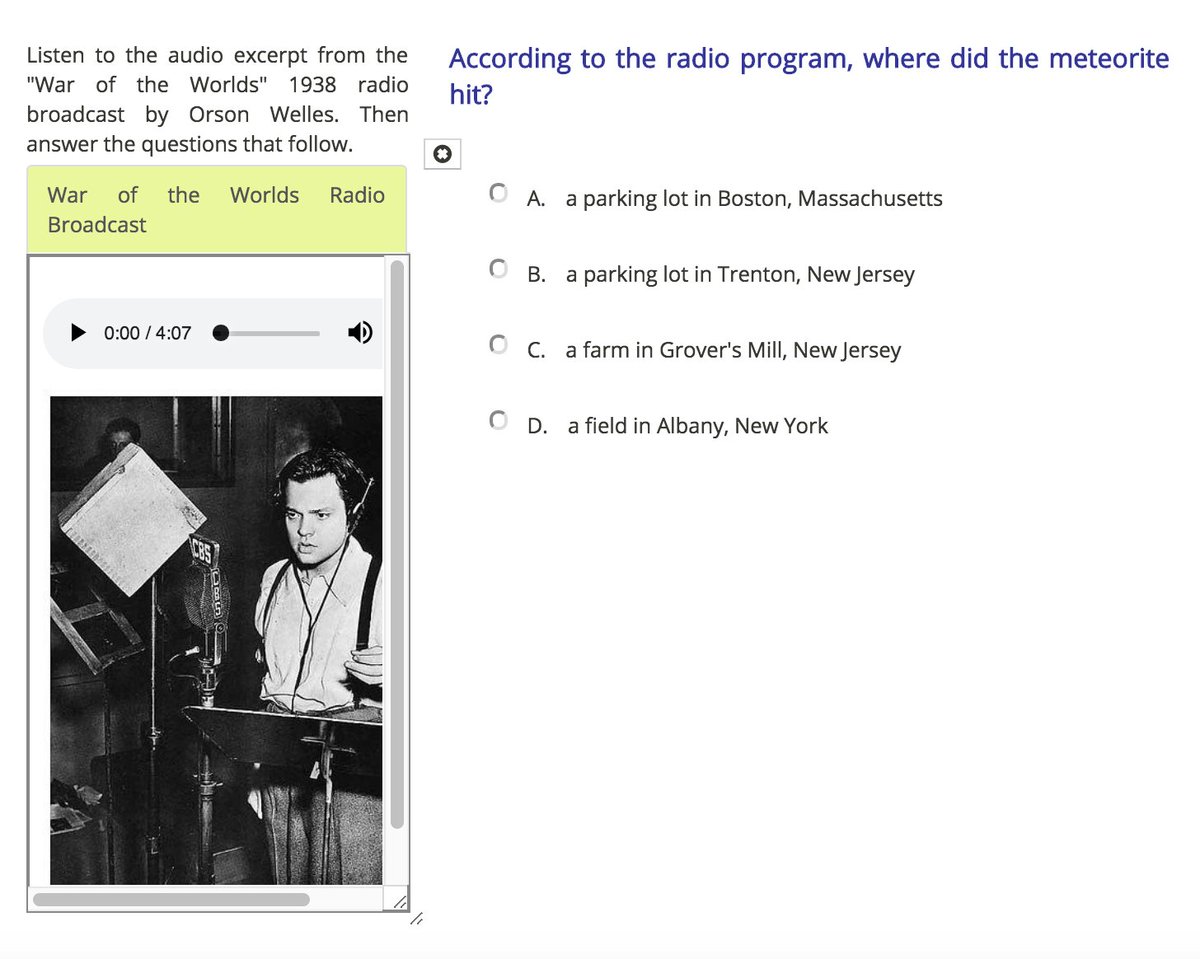 Listen to the audio excerpt from the "War of the Worlds" 1938 radio broadcast by Orson Welles. Then answer the questions that follow.

War of the Worlds Radio Broadcast

0:00 / 4:07

CBS

CBS

According to the radio program, where did the meteorite hit?

A. a parking lot in Boston, Massachusetts

B. a parking lot in Trenton, New Jersey

C. a farm in Grover's Mill, New Jersey

D. a field in Albany, New York