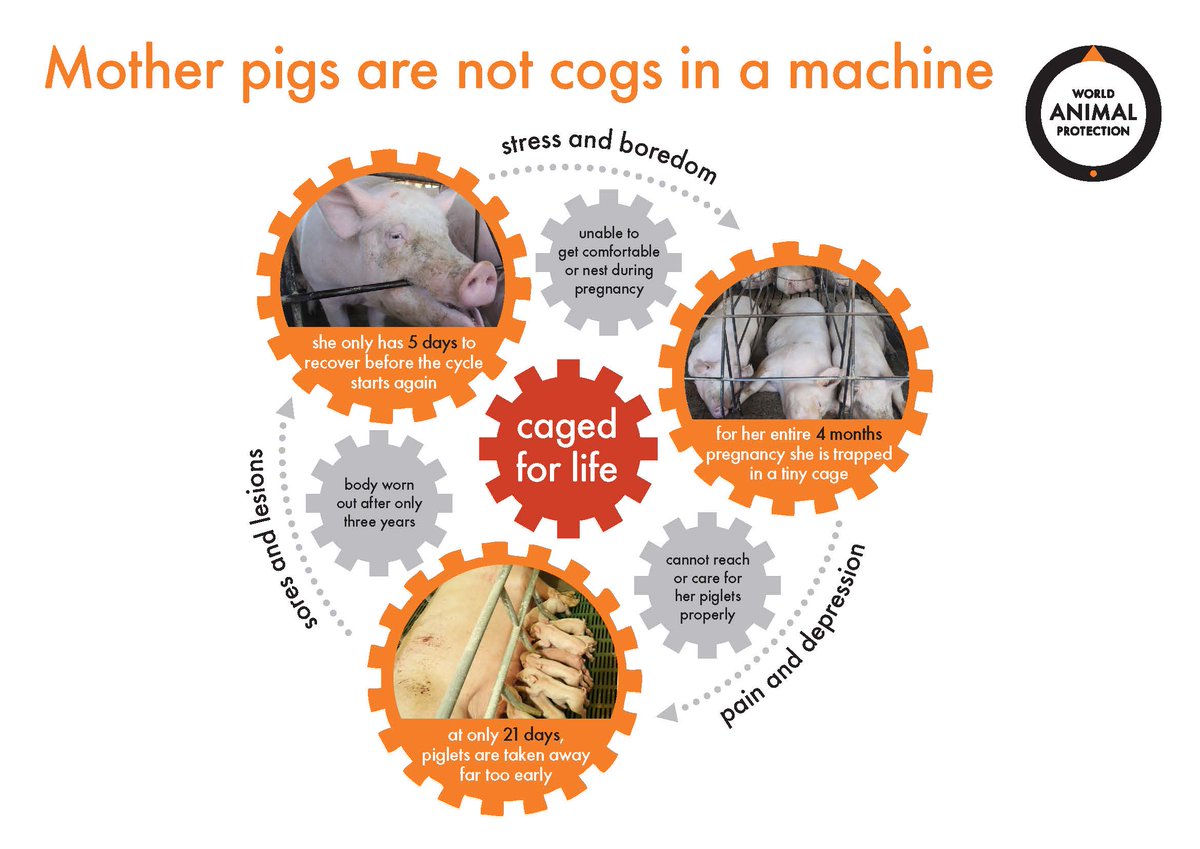 Mother pigs are not cogs in a machine

WORLD ANIMAL PROTECTION

stress and boredom

she only has 5 days to recover before the cycle starts again

unable to get comfortable or nest during pregnancy

for her entire 4 months pregnancy she is trapped in a tiny cage

caged for life

pain and depression

cannot reach or care for her piglets properly

at only 21 days, piglets are taken away far too early

body worn out after only three years

sores and lesions