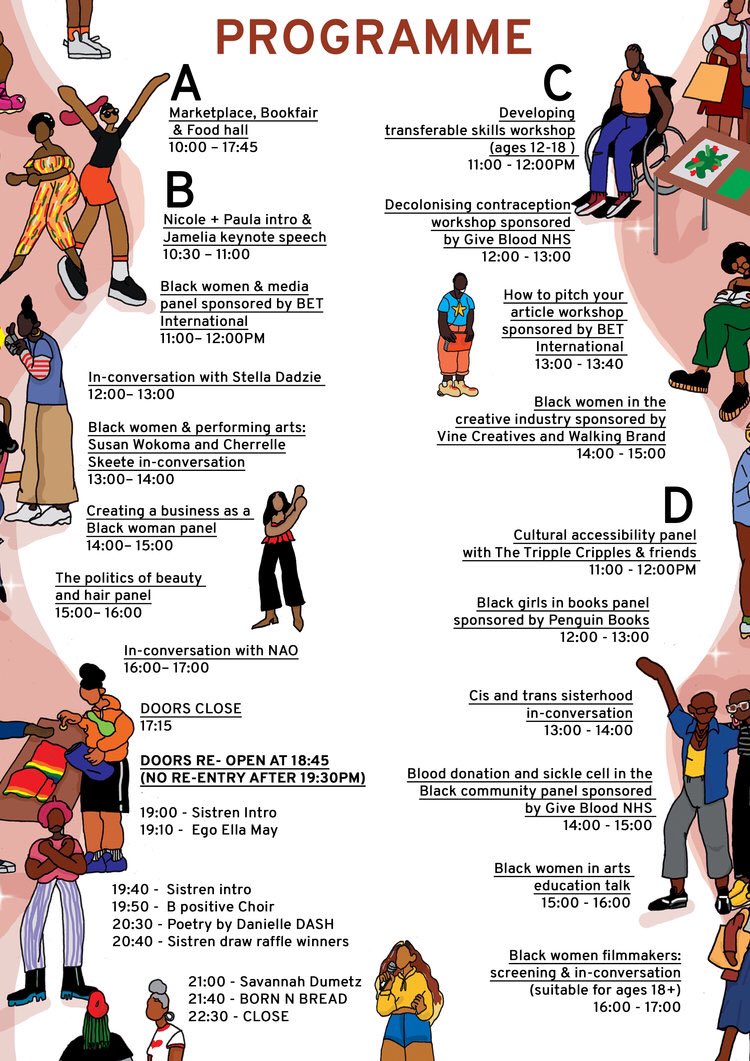 PROGRAMME

A

Marketplace, Bookfair & Food hall
10:00 – 17:45

B

Nicole + Paula intro & Jamelia keynote speech
10:30 – 11:00

Black women & media panel sponsored by BET International
11:00– 12:00PM

In-conversation with Stella Dadzie
12:00– 13:00

Black women & performing arts: Susan Wokoma and Cherrelle Skeete in-conversation
13:00– 14:00

Creating a business as a Black woman panel
14:00– 15:00

The politics of beauty and hair panel
15:00– 16:00

In-conversation with NAO
16:00– 17:00

DOORS CLOSE
17:15

DOORS RE- OPEN AT 18:45
(NO RE-ENTRY AFTER 19:30PM)

19:00 - Sistren Intro
19:10 - Ego Ella May

19:40 - Sistren intro
19:50 - B positive Choir
20:30 - Poetry by Danielle DASH
20:40 - Sistren draw raffle winners

21:00 - Savannah Dumetz
21:40 - BORN N BREAD
22:30 - CLOSE

C

Developing transferable skills workshop (ages 12-18 )
11:00 - 12:00PM

Decolonising contraception workshop sponsored by Give Blood NHS
12:00 - 13:00

How to pitch your article workshop sponsored by BET International
13:00 - 13:40

Black women in the creative industry sponsored by Vine Creatives and Walking Brand
14:00 - 15:00

D

Cultural accessibility panel with The Tripple Cripples & friends
11:00 - 12:00PM

Black girls in books panel sponsored by Penguin Books
12:00 - 13:00

Cis and trans sisterhood in-conversation
13:00 - 14:00

Blood donation and sickle cell in the Black community panel sponsored by Give Blood NHS
14:00 - 15:00

Black women in arts education talk
15:00 - 16:00

Black women filmmakers: screening & in-conversation
(suitable for ages 18+)
16:00 - 17:00