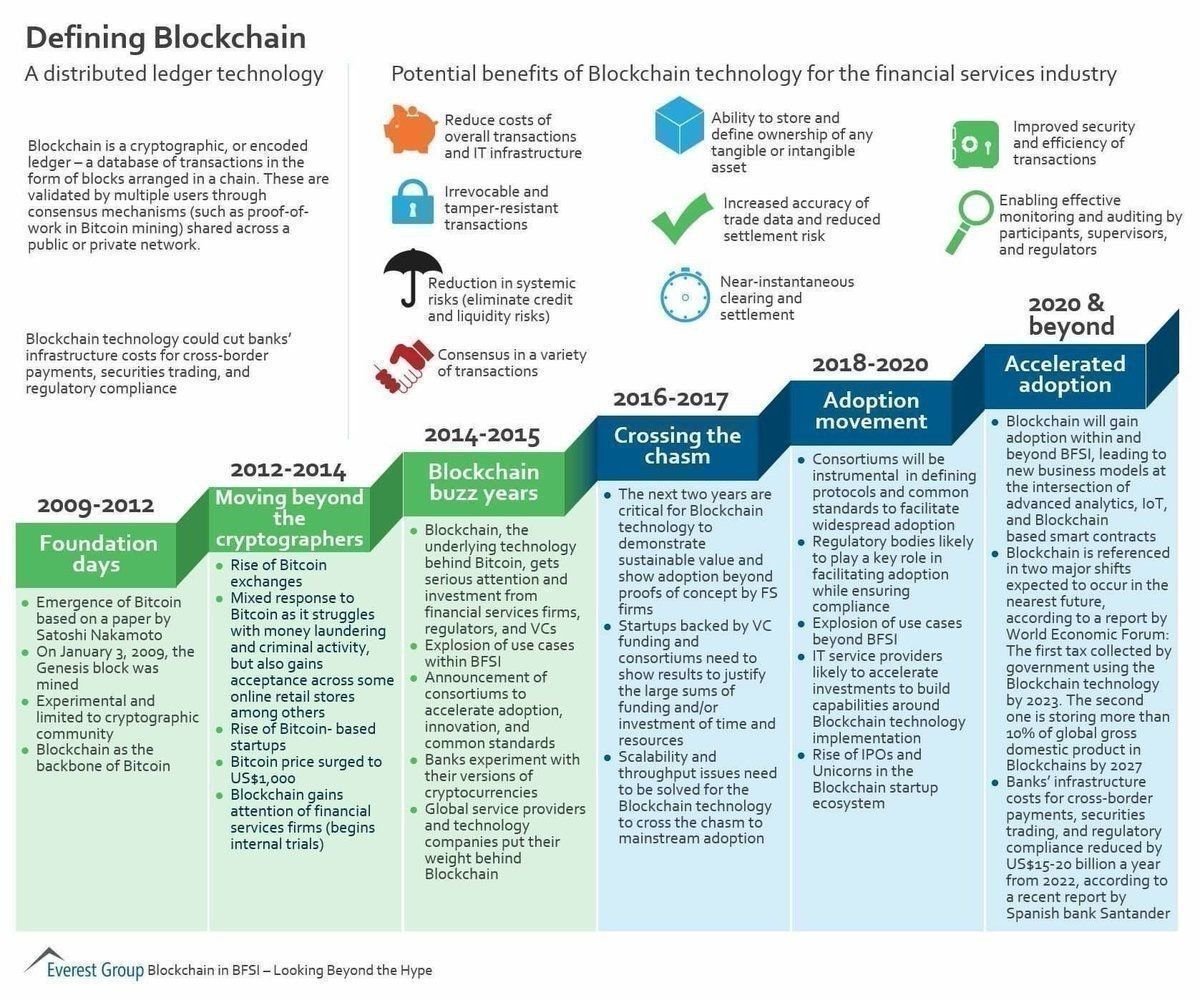 Defining Blockchain

A distributed ledger technology

Blockchain is a cryptographic, or encoded ledger – a database of transactions in the form of blocks arranged in a chain. These are validated by multiple users through consensus mechanisms (such as proof-of-work in Bitcoin mining) shared across a public or private network.

Blockchain technology could cut banks' infrastructure costs for cross-border payments, securities trading, and regulatory compliance

Potential benefits of Blockchain technology for the financial services industry

Reduce costs of overall transactions and IT infrastructure

Irrevocable and tamper-resistant transactions

Reduction in systemic risks (eliminate credit and liquidity risks)

Consensus in a variety of transactions

Ability to store and define ownership of any tangible or intangible asset

Increased accuracy of trade data and reduced settlement risk

Near-instantaneous clearing and settlement

Improved security and efficiency of transactions

Enabling effective monitoring and auditing by participants, supervisors, and regulators

2009-2012
Foundation days
- Emergence of Bitcoin based on a paper by Satoshi Nakamoto
- On January 3, 2009, the Genesis block was mined
- Experimental and limited to cryptographic community
- Blockchain as the backbone of Bitcoin

2012-2014
Moving beyond the cryptographers
- Rise of Bitcoin exchanges
- Mixed response to Bitcoin as it struggles with money laundering and criminal activity, but also gains acceptance across some online retail stores among others
- Rise of Bitcoin- based startups
- Bitcoin price surged to US$1,000
- Blockchain gains attention of financial services firms (begins internal trials)

2014-2015
Blockchain buzz years
- Blockchain, the underlying technology behind Bitcoin, gets serious attention and investment from financial services firms, regulators, and VCs
- Explosion of use cases within BFSI
- Announcement of consortiums to accelerate adoption, innovation, and common standards
- Banks experiment with their versions of cryptocurrencies
- Global service providers and technology companies put their weight behind Blockchain

2016-2017
Crossing the chasm
- The next two years are critical for Blockchain technology to demonstrate sustainable value and show adoption beyond proofs of concept by FS firms
- Startups backed by VC funding and consortiums need to show results to justify the large sums of funding and/or investment of time and resources
- Scalability and throughput issues need to be solved for the Blockchain technology to cross the chasm to mainstream adoption

2018-2020
Adoption movement
- Consortiums will be instrumental in defining protocols and common standards to facilitate widespread adoption
- Regulatory bodies likely to play a key role in facilitating adoption while ensuring compliance
- Explosion of use cases beyond BFSI
- IT service providers likely to accelerate investments to build capabilities around Blockchain technology implementation
- Rise of IPOs and Unicorns in the Blockchain startup ecosystem

2020 & beyond
Accelerated adoption
- Blockchain will gain adoption within and beyond BFSI, leading to new business models at the intersection of advanced analytics, IoT, and Blockchain based smart contracts
- Blockchain is referenced in two major shifts expected to occur in the nearest future, according to a report by World Economic Forum: The first tax collected by government using the Blockchain technology by 2023. The second one is storing more than 10% of global gross domestic product in Blockchains by 2027
- Banks' infrastructure costs for cross-border payments, securities trading, and regulatory compliance reduced by US$15-20 billion a year from 2022, according to a recent report by Spanish bank Santander

Everest Group Blockchain in BFSI – Looking Beyond the Hype