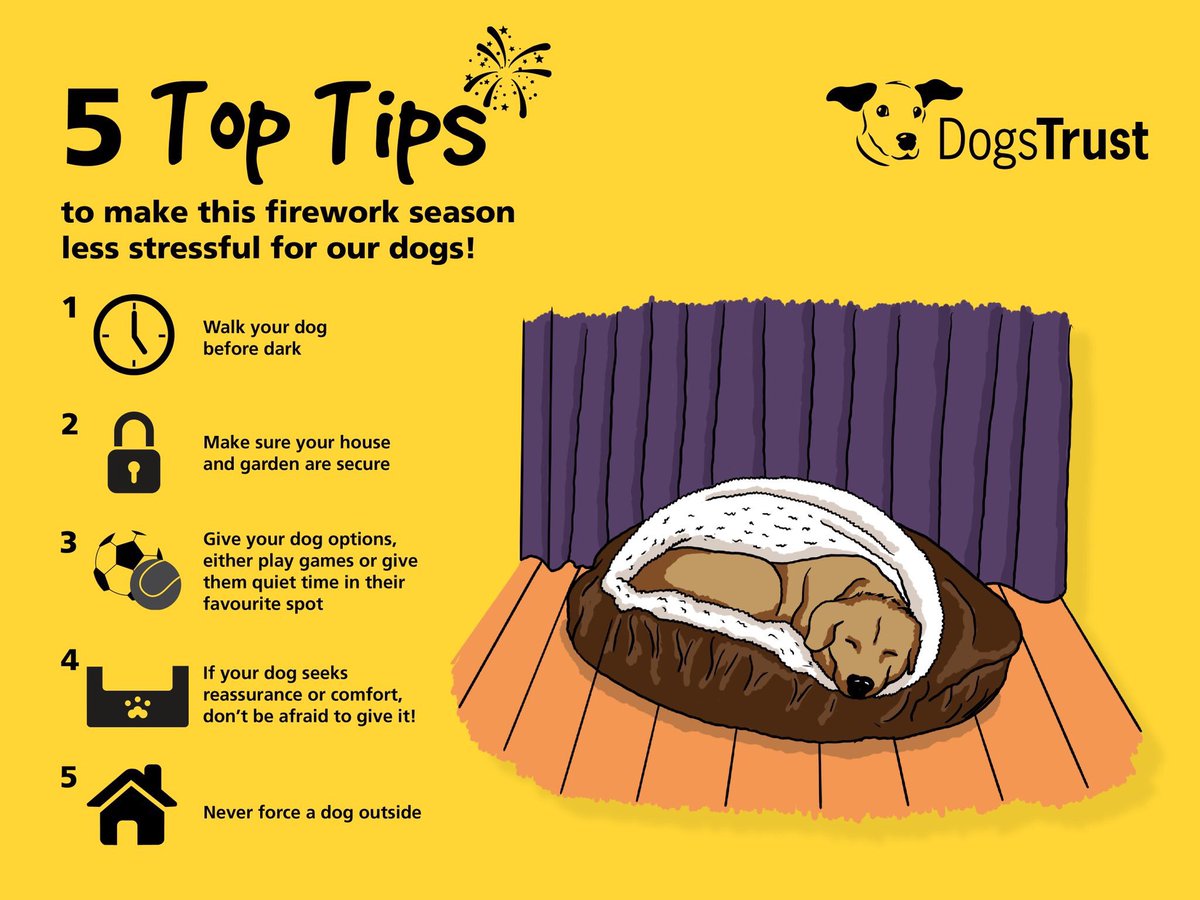 5 Top Tips

DogsTrust

to make this firework season less stressful for our dogs!

1 Walk your dog before dark

2 Make sure your house and garden are secure

3 Give your dog options, either play games or give them quiet time in their favourite spot

4 If your dog seeks reassurance or comfort, don't be afraid to give it!

5 Never force a dog outside