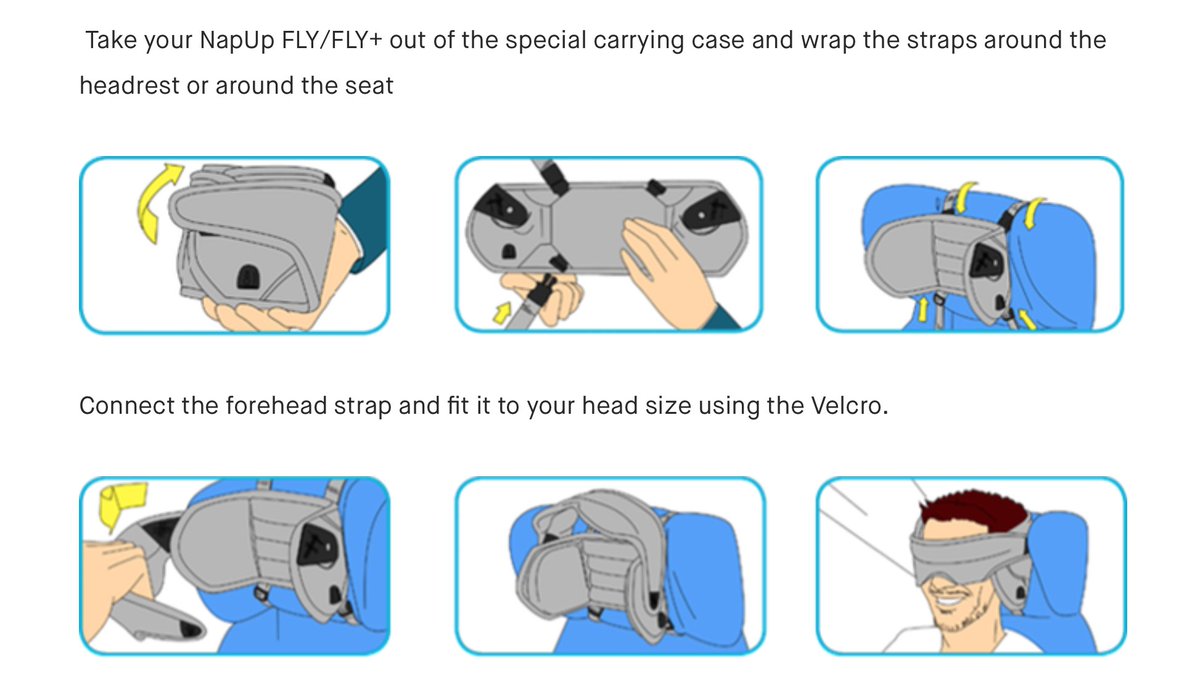 Take your NapUp FLY/FLY+ out of the special carrying case and wrap the straps around the headrest or around the seat

Connect the forehead strap and fit it to your head size using the Velcro.