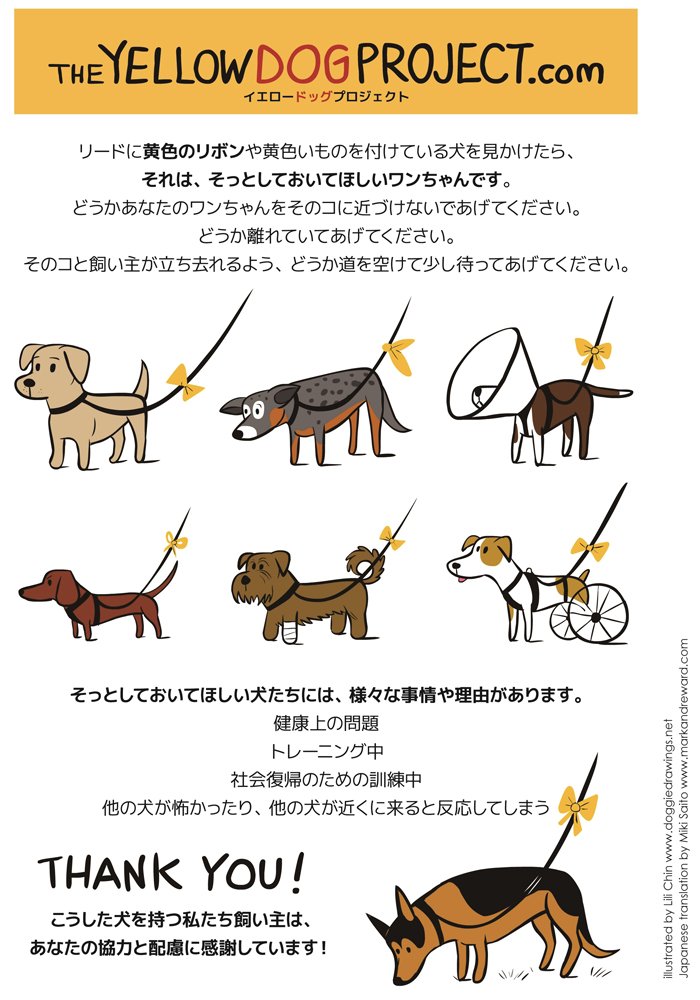 THE YELLOW DOG PROJECT.com
イエロードッグプロジェクト

リードに黄色のリボンや黄色いものを付けている犬を見かけたら、
それは、そっとしておいてほしいワンちゃんです。
どうかあなたのワンちゃんをそのコに近づけないであげてください。
どうか離れていてあげてください。
そのコと飼い主が立ち去れるよう、どうか道を空けて少し待ってあげてください。

そっとしておいてほしい犬たちには、様々な事情や理由があります。
健康上の問題
トレーニング中
社会復帰のための訓練中
他の犬が怖かったり、他の犬が近くに来ると反応してしまう

THANK YOU!
こうした犬を持つ私たち飼い主は、
あなたの協力と配慮に感謝しています！

illustrated by Lili Chin www.doggiedrawings.net
Japanese translation by Miki Saito www.markandreward.com