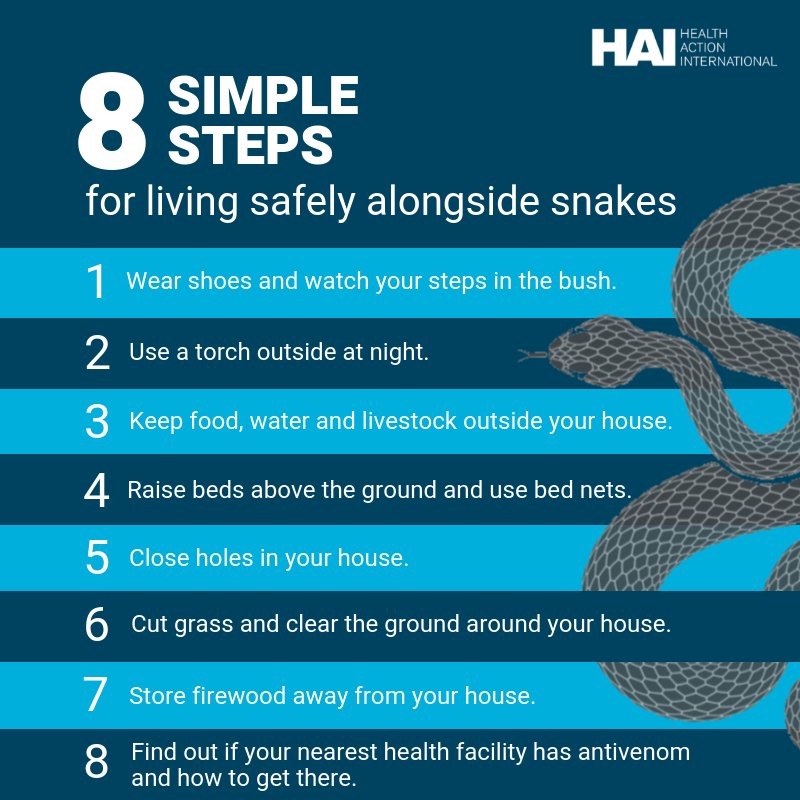 HAI HEALTH ACTION INTERNATIONAL

8 SIMPLE STEPS

for living safely alongside snakes

1 Wear shoes and watch your steps in the bush.

2 Use a torch outside at night.

3 Keep food, water and livestock outside your house.

4 Raise beds above the ground and use bed nets.

5 Close holes in your house.

6 Cut grass and clear the ground around your house.

7 Store firewood away from your house.

8 Find out if your nearest health facility has antivenom and how to get there.