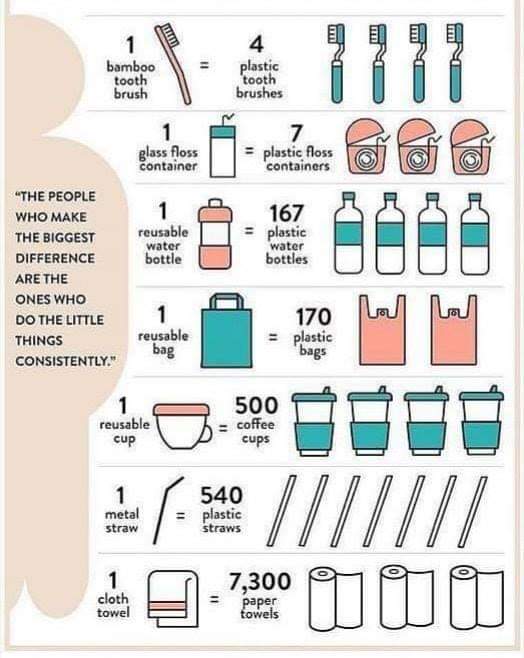 "THE PEOPLE WHO MAKE THE BIGGEST DIFFERENCE ARE THE ONES WHO DO THE LITTLE THINGS CONSISTENTLY."

1 bamboo tooth brush = 4 plastic tooth brushes

1 glass floss container = 7 plastic floss containers

1 reusable water bottle = 167 plastic water bottles

1 reusable bag = 170 plastic bags

1 reusable cup = 500 coffee cups

1 metal straw = 540 plastic straws

1 cloth towel = 7,300 paper towels