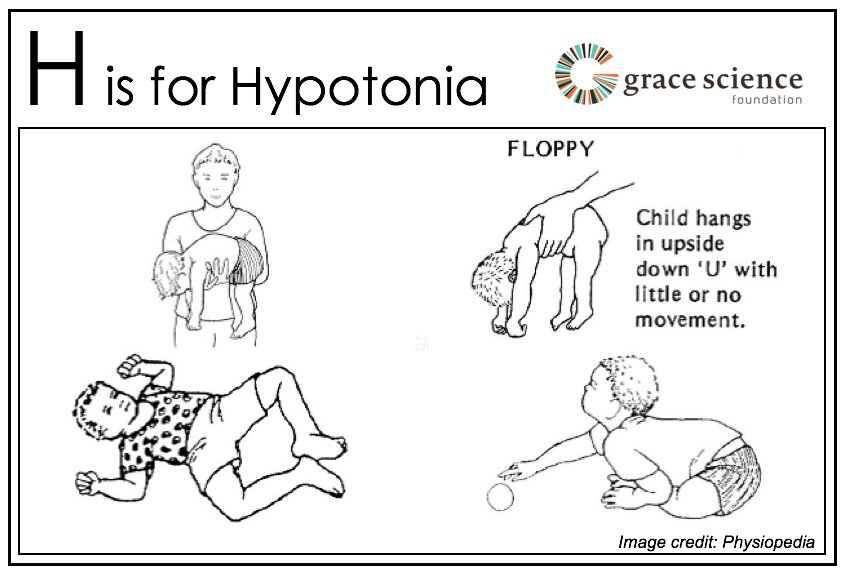 H is for Hypotonia

grace science foundation

FLOPPY

Child hangs in upside down 'U' with little or no movement.

Image credit: Physiopedia